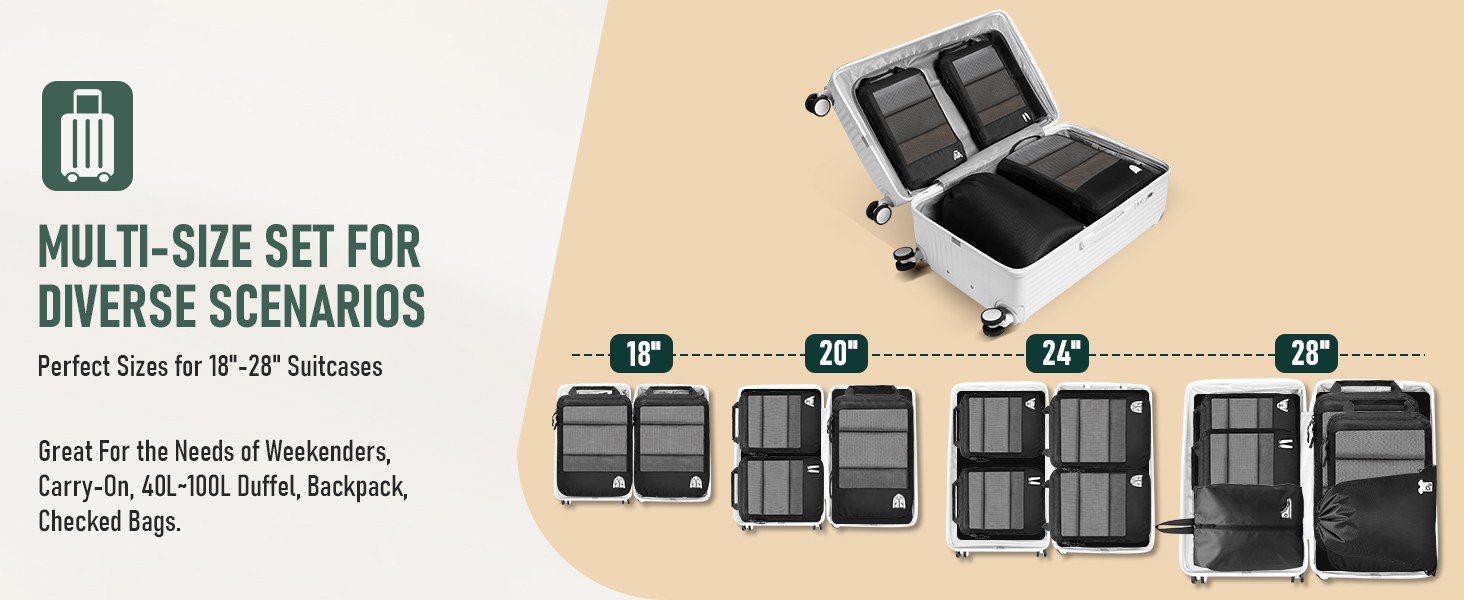 MULTI-SIZE SET FOR DIVERSE SCENARIOS

Perfect Sizes for 18"-28" Suitcases

Great For the Needs of Weekenders, Carry-On, 40L~100L Duffel, Backpack, Checked Bags.

18"

20"

24"

28"