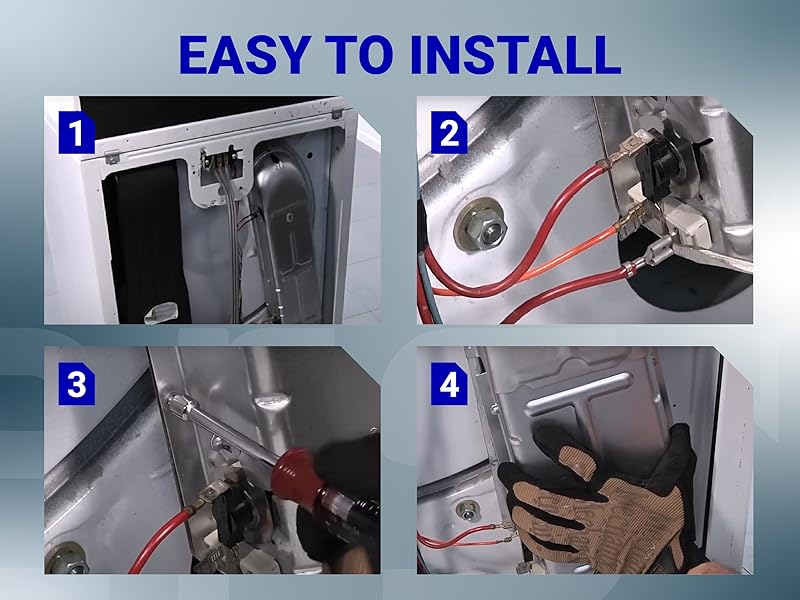 EASY TO INSTALL

1

2

3

4