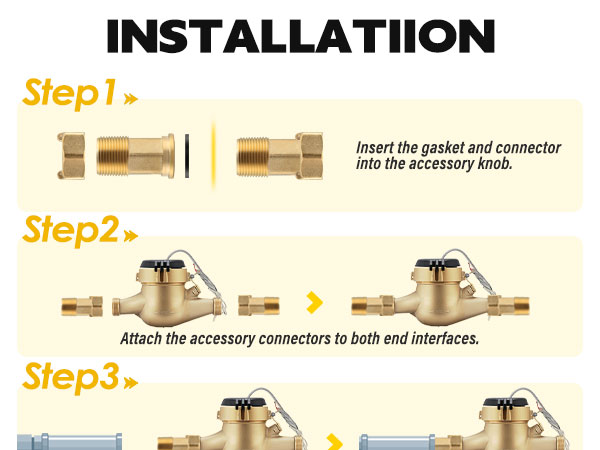 INSTALLATIION

Step1

Insert the gasket and connector into the accessory knob.

Step2

Attach the accessory connectors to both end interfaces.

Step3