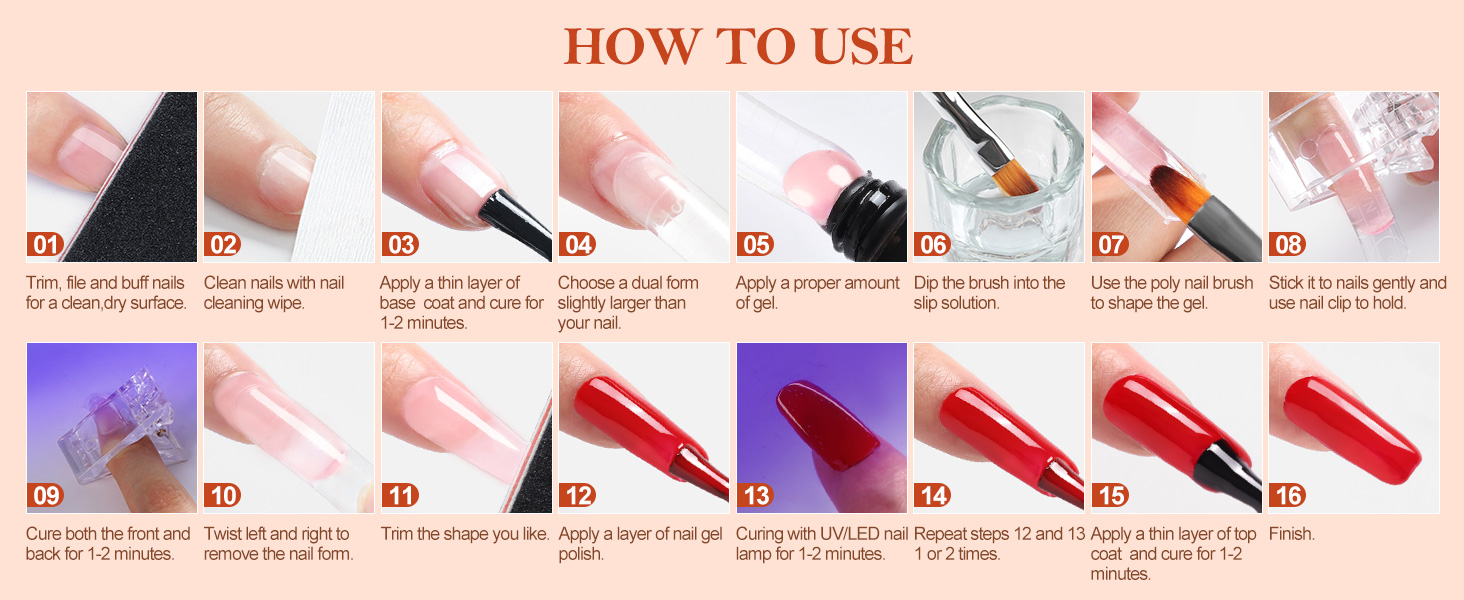 HOW TO USE

01
Trim, file and buff nails for a clean,dry surface.

02
Clean nails with nail cleaning wipe.

03
Apply a thin layer of base coat and cure for 1-2 minutes.

04
Choose a dual form slightly larger than your nail.

05
Apply a proper amount of gel.

06
Dip the brush into the slip solution.

07
Use the poly nail brush to shape the gel.

08
Stick it to nails gently and use nail clip to hold.

09
Cure both the front and back for 1-2 minutes.

10
Twist left and right to remove the nail form.

11
Trim the shape you like.

12
Apply a layer of nail gel polish.

13
Curing with UV/LED nail lamp for 1-2 minutes.

14
Repeat steps 12 and 13 1 or 2 times.

15
Apply a thin layer of top coat and cure for 1-2 minutes.

16
Finish.