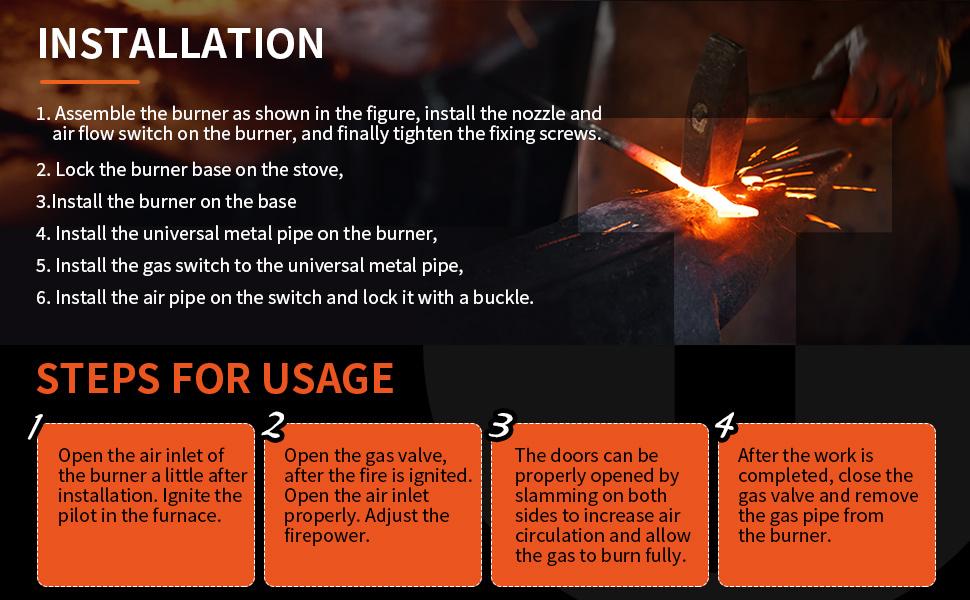 INSTALLATION

1. Assemble the burner as shown in the figure, install the nozzle and air flow switch on the burner, and finally tighten the fixing screws.

2. Lock the burner base on the stove,

3.Install the burner on the base

4. Install the universal metal pipe on the burner,

5. Install the gas switch to the universal metal pipe,

6. Install the air pipe on the switch and lock it with a buckle.

STEPS FOR USAGE

1
Open the air inlet of the burner a little after installation. Ignite the pilot in the furnace.

2
Open the gas valve, after the fire is ignited. Open the air inlet properly. Adjust the firepower.

3
The doors can be properly opened by slamming on both sides to increase air circulation and allow the gas to burn fully.

4
After the work is completed, close the gas valve and remove the gas pipe from the burner.