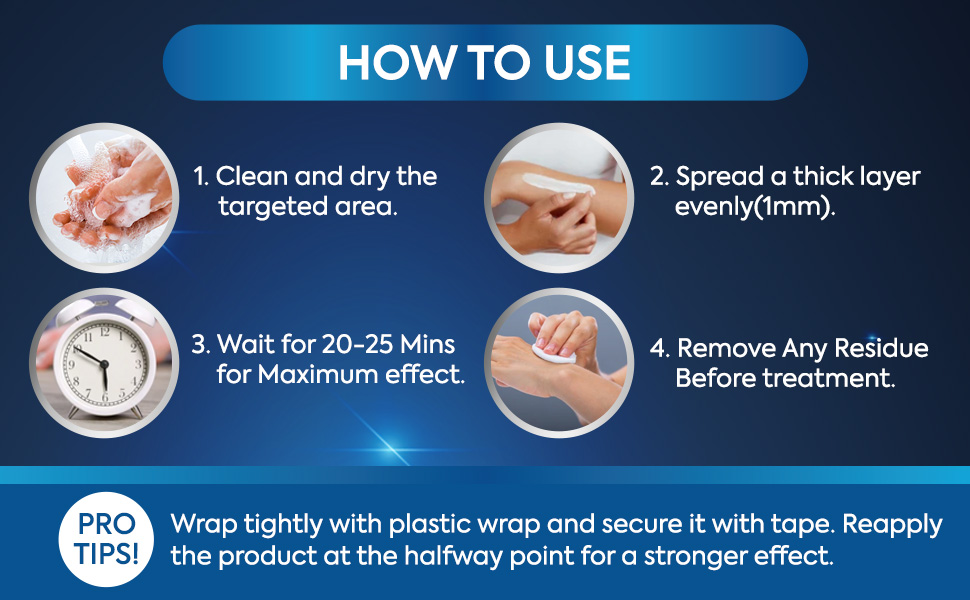 HOW TO USE

1. Clean and dry the targeted area.

2. Spread a thick layer evenly(1mm).

3. Wait for 20-25 Mins for Maximum effect.

4. Remove Any Residue Before treatment.

PRO TIPS!

Wrap tightly with plastic wrap and secure it with tape. Reapply the product at the halfway point for a stronger effect.