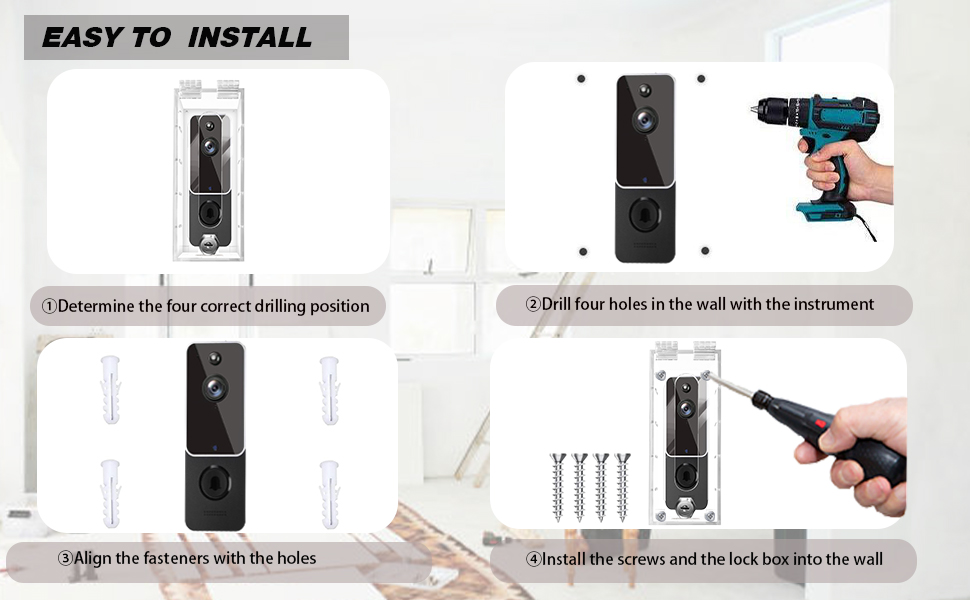 EASY TO INSTALL

①Determine the four correct drilling position

②Drill four holes in the wall with the instrument

③Align the fasteners with the holes

④Install the screws and the lock box into the wall