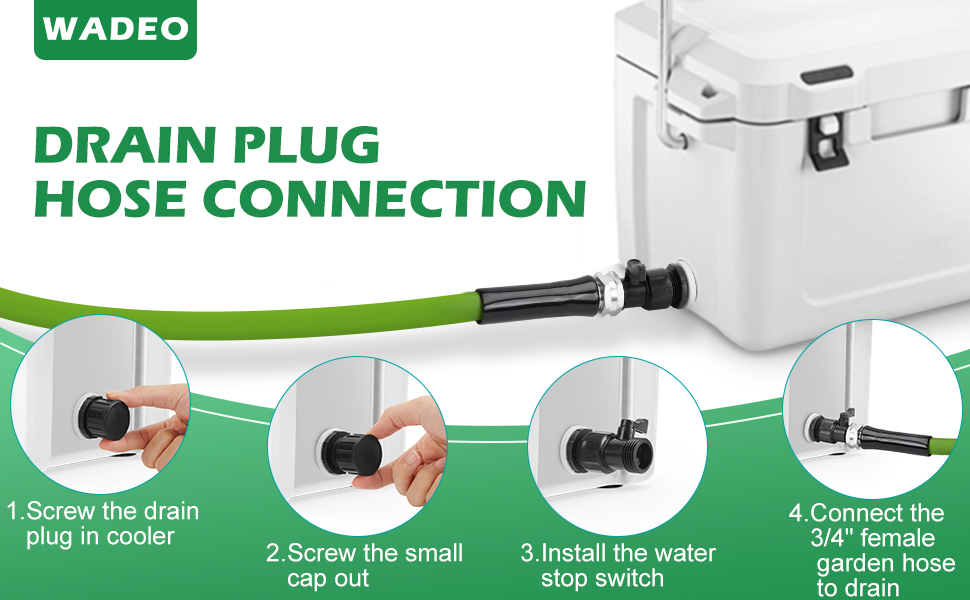 WADEO

DRAIN PLUG
HOSE CONNECTION

1.Screw the drain plug in cooler

2.Screw the small cap out

3.Install the water stop switch

4.Connect the 3/4" female garden hose to drain