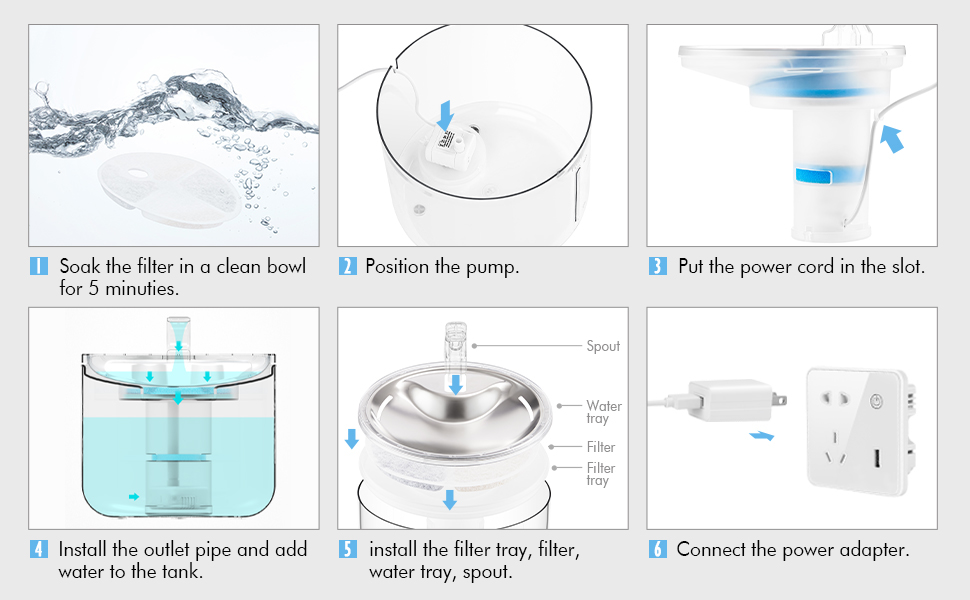 1 Soak the filter in a clean bowl for 5 minuties.

2 Position the pump.

3 Put the power cord in the slot.

4 Install the outlet pipe and add water to the tank.

Spout
Water tray
Filter
Filter tray

5 install the filter tray, filter, water tray, spout.

6 Connect the power adapter.