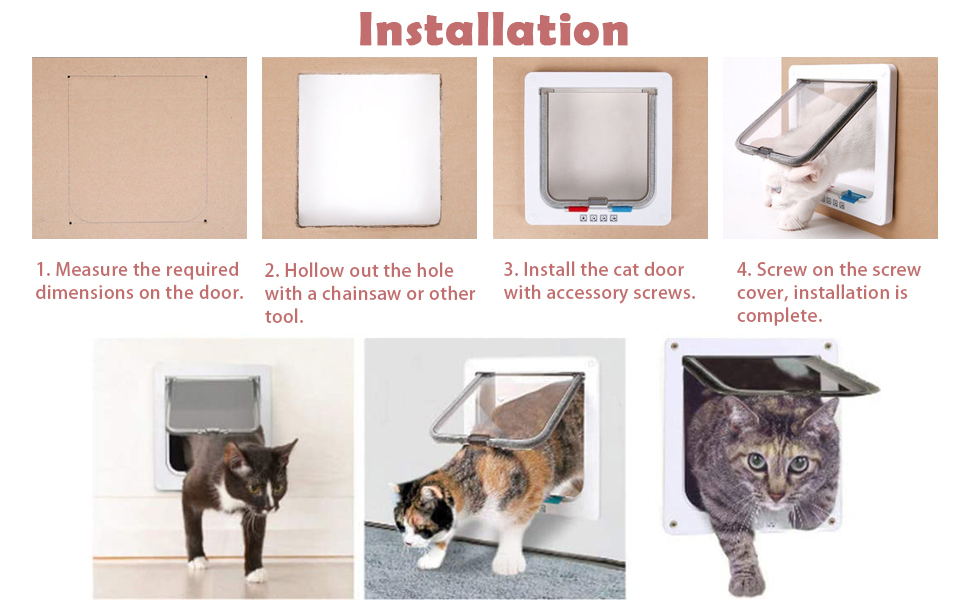 Installation

1. Measure the required dimensions on the door.

2. Hollow out the hole with a chainsaw or other tool.

3. Install the cat door with accessory screws.

4. Screw on the screw cover, installation is complete.