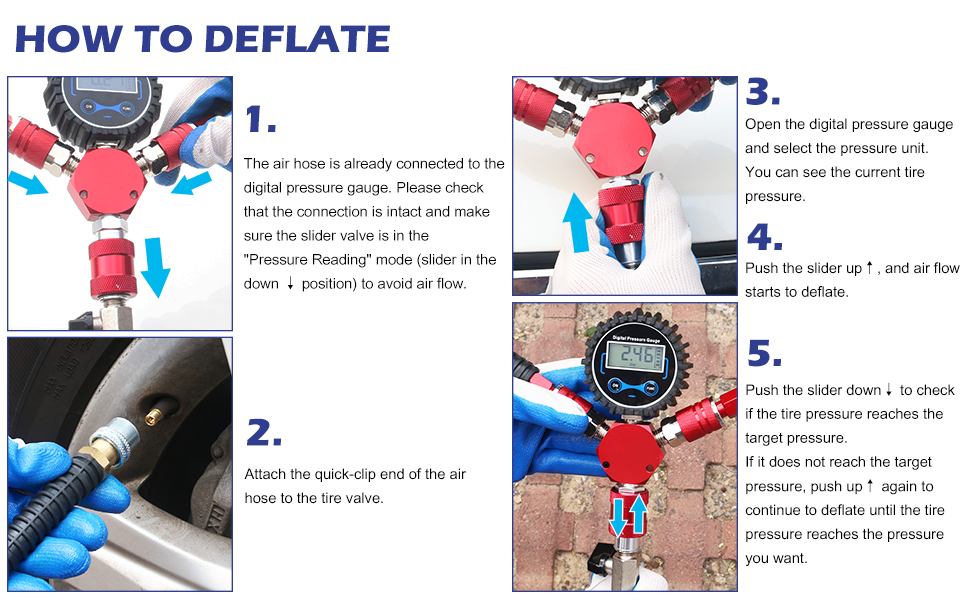 HOW TO DEFLATE

1.

The air hose is already connected to the digital pressure gauge. Please check that the connection is intact and make sure the slider valve is in the "Pressure Reading" mode (slider in the down ↓ position) to avoid air flow.

2.

Attach the quick-clip end of the air hose to the tire valve.

3.

Open the digital pressure gauge and select the pressure unit. You can see the current tire pressure.

4.

Push the slider up ↑ , and air flow starts to deflate.

Digital Pressure Gauge

2.46

5.

Push the slider down ↓ to check if the tire pressure reaches the target pressure.
If it does not reach the target pressure, push up ↑ again to continue to deflate until the tire pressure reaches the pressure you want.