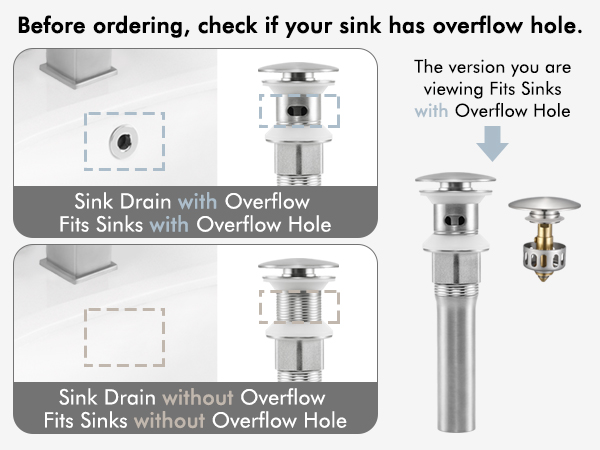 Before ordering, check if your sink has overflow hole.

Sink Drain with Overflow
Fits Sinks with Overflow Hole

Sink Drain without Overflow
Fits Sinks without Overflow Hole

The version you are viewing Fits Sinks with Overflow Hole