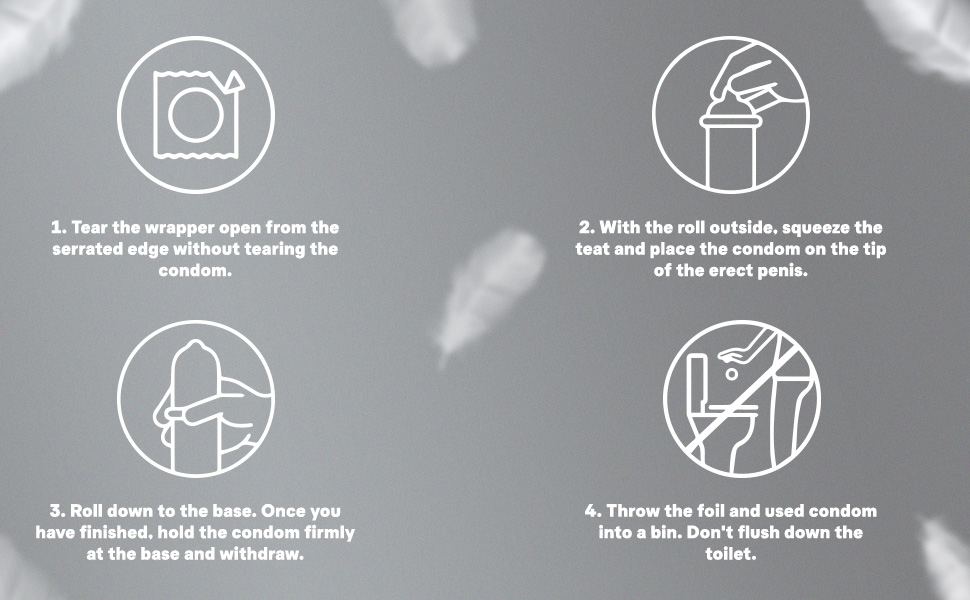 1. Tear the wrapper open from the serrated edge without tearing the condom.

2. With the roll outside, squeeze the teat and place the condom on the tip of the erect penis.

3. Roll down to the base. Once you have finished, hold the condom firmly at the base and withdraw.

4. Throw the foil and used condom into a bin. Don't flush down the toilet.