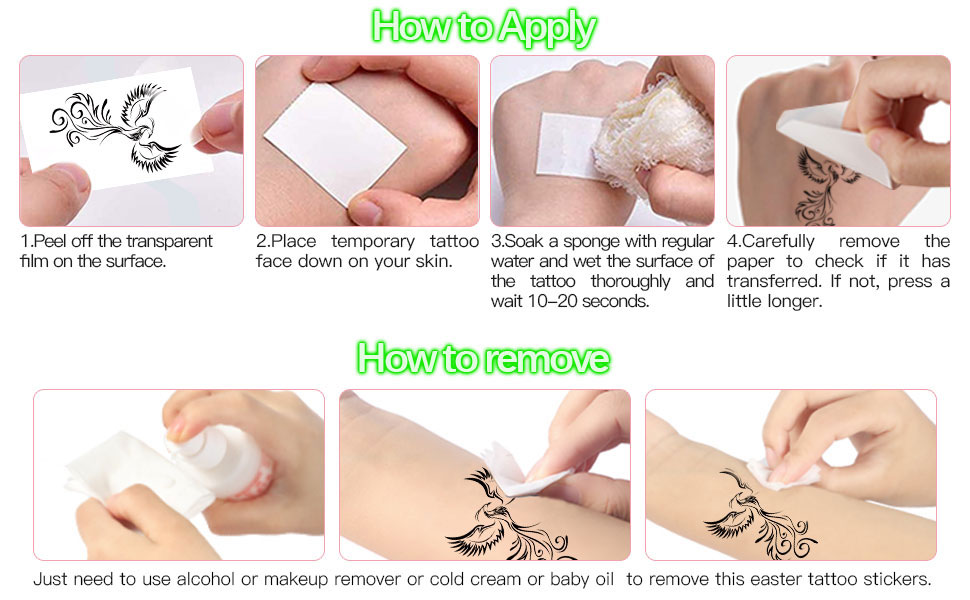 How to Apply

1.Peel off the transparent film on the surface.

2.Place temporary tattoo face down on your skin.

3.Soak a sponge with regular water and wet the surface of the tattoo thoroughly and wait 10–20 seconds.

4.Carefully remove the paper to check if it has transferred. If not, press a little longer.

How to remove

Just need to use alcohol or makeup remover or cold cream or baby oil to remove this easter tattoo stickers.