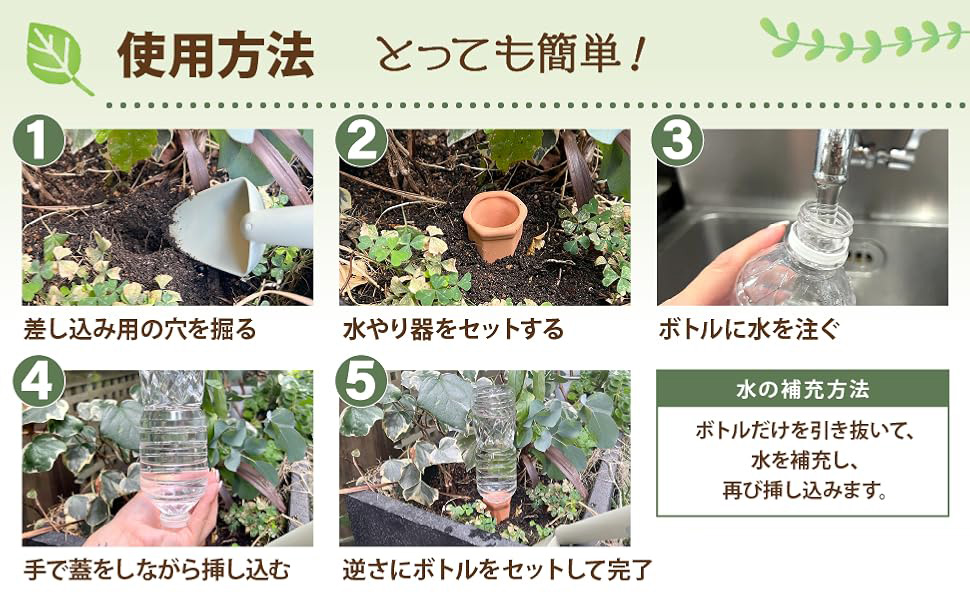 使用方法　とっても簡単！

1
差し込み用の穴を掘る

2
水やり器をセットする

3
ボトルに水を注ぐ

4
手で蓋をしながら挿し込む

5
逆さにボトルをセットして完了

水の補充方法

ボトルだけを引き抜いて、水を補充し、再び挿し込みます。