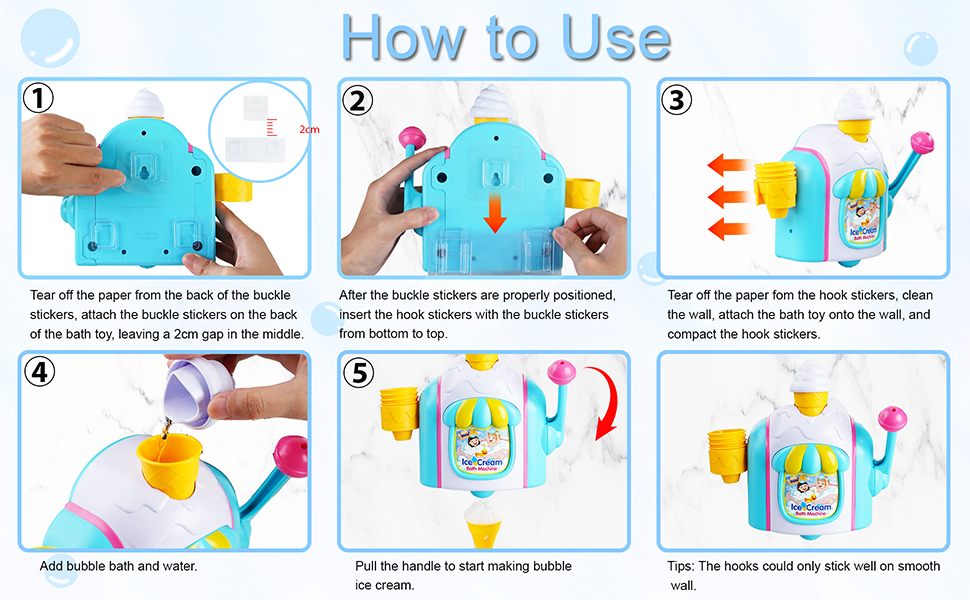 How to Use

①

2cm

Tear off the paper from the back of the buckle stickers, attach the buckle stickers on the back of the bath toy, leaving a 2cm gap in the middle.

②

After the buckle stickers are properly positioned, insert the hook stickers with the buckle stickers from bottom to top.

③

Ice Cream Bath Machine

Tear off the paper fom the hook stickers, clean the wall, attach the bath toy onto the wall, and compact the hook stickers.

④

Add bubble bath and water.

⑤

Ice Cream Bath Machine

Pull the handle to start making bubble ice cream.

Ice Cream Bath Machine

Tips: The hooks could only stick well on smooth wall.