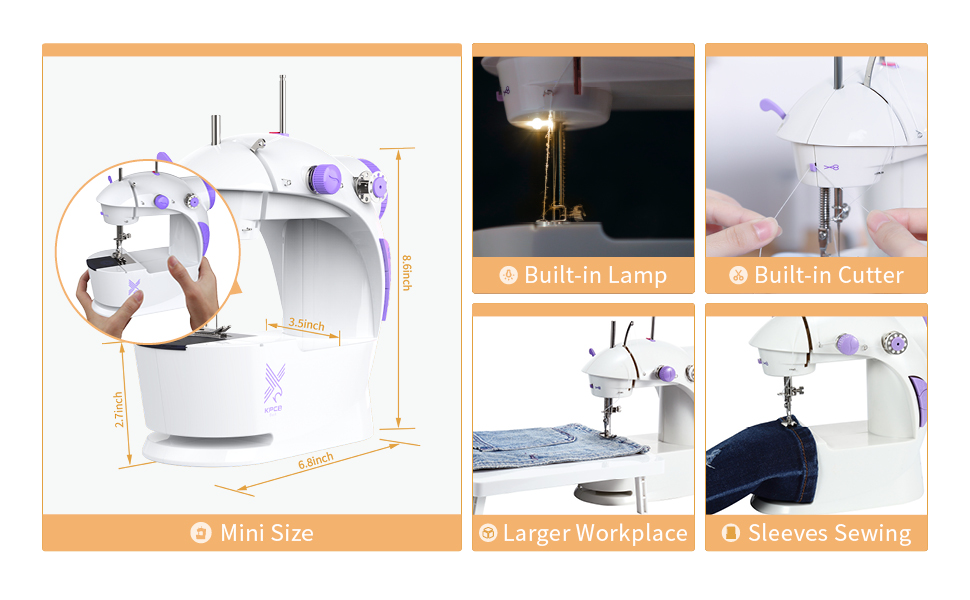 8.6inch

3.5inch

2.7inch

6.8inch

KPCB

Mini Size

Built-in Lamp

Built-in Cutter

Larger Workplace

Sleeves Sewing