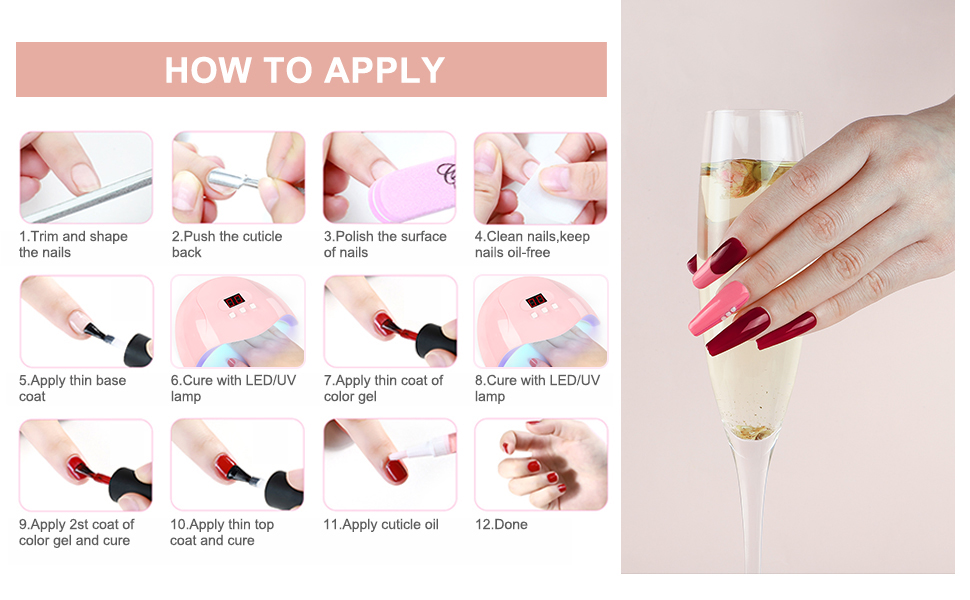 HOW TO APPLY

1.Trim and shape the nails

2.Push the cuticle back

3.Polish the surface of nails

4.Clean nails,keep nails oil-free

5.Apply thin base coat

6.Cure with LED/UV lamp

7.Apply thin coat of color gel

8.Cure with LED/UV lamp

9.Apply 2st coat of color gel and cure

10.Apply thin top coat and cure

11.Apply cuticle oil

12.Done