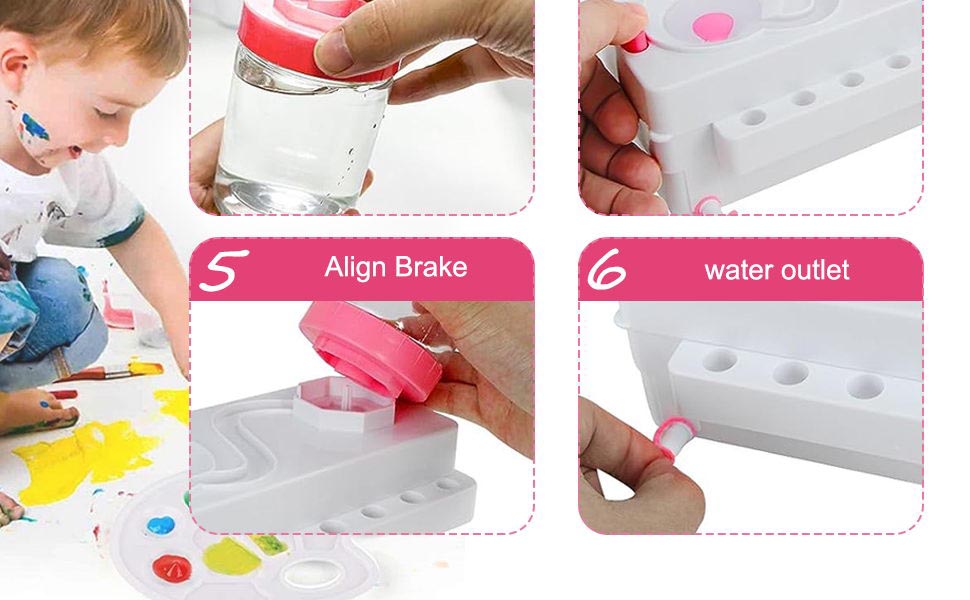 5 Align Brake

6 water outlet