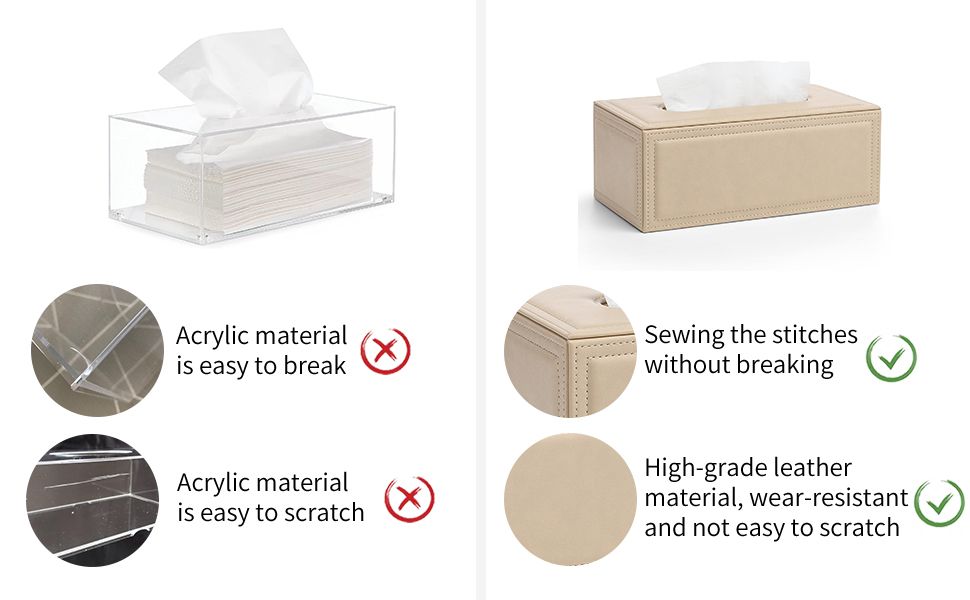 Acrylic material is easy to break

Acrylic material is easy to scratch

Sewing the stitches without breaking

High-grade leather material, wear-resistant and not easy to scratch