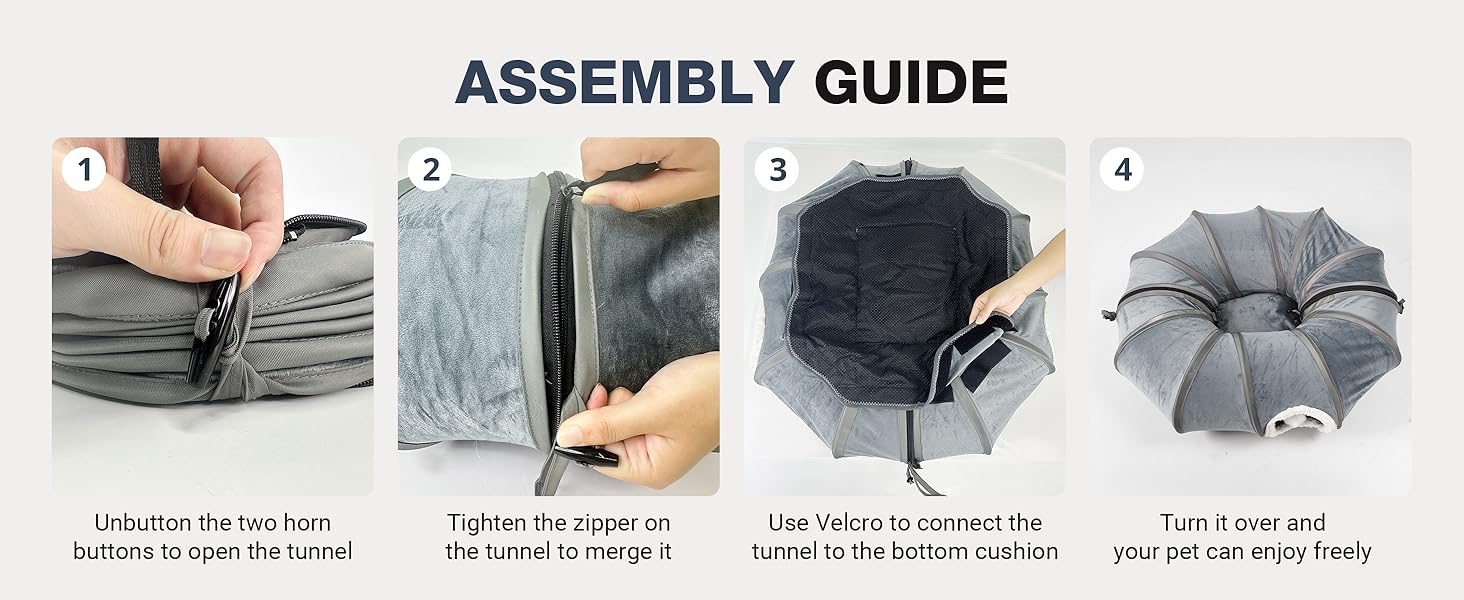 ASSEMBLY GUIDE

1

Unbutton the two horn buttons to open the tunnel

2

Tighten the zipper on the tunnel to merge it

3

Use Velcro to connect the tunnel to the bottom cushion

4

Turn it over and your pet can enjoy freely