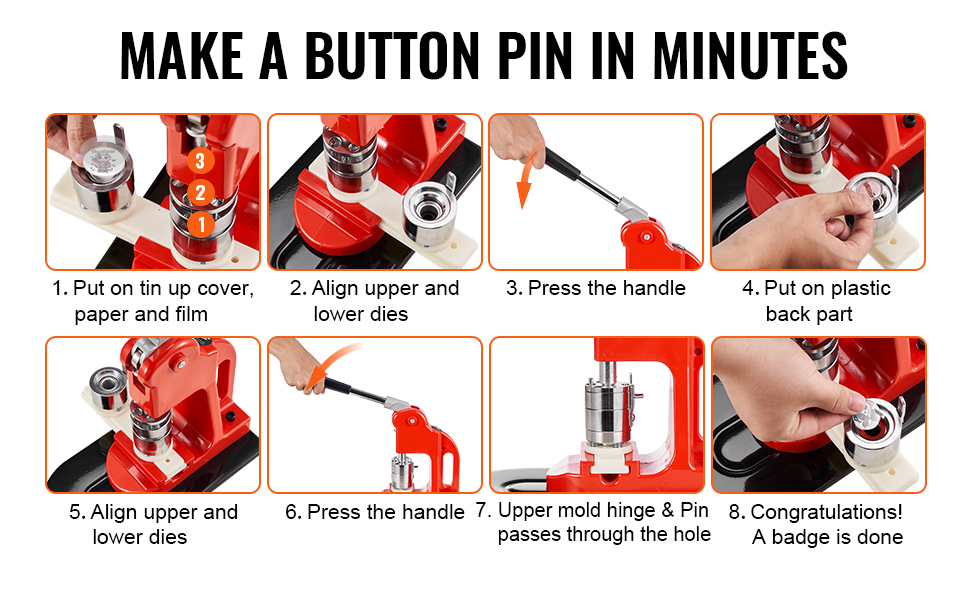 MAKE A BUTTON PIN IN MINUTES

3
2
1

1. Put on tin up cover, paper and film

2. Align upper and lower dies

3. Press the handle

4. Put on plastic back part

5. Align upper and lower dies

6. Press the handle

7. Upper mold hinge & Pin passes through the hole

8. Congratulations! A badge is done