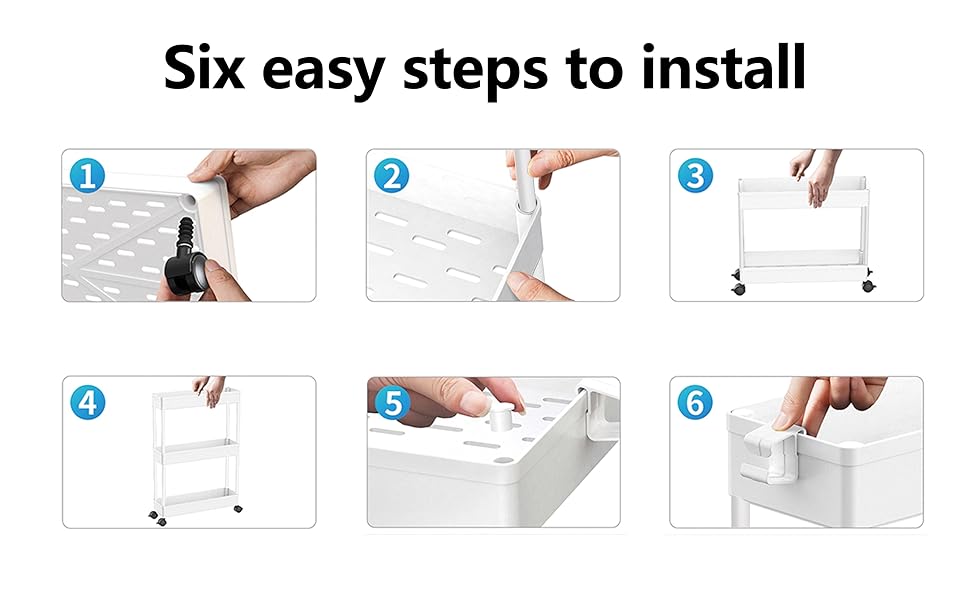 Six easy steps to install

1

2

3

4

5

6