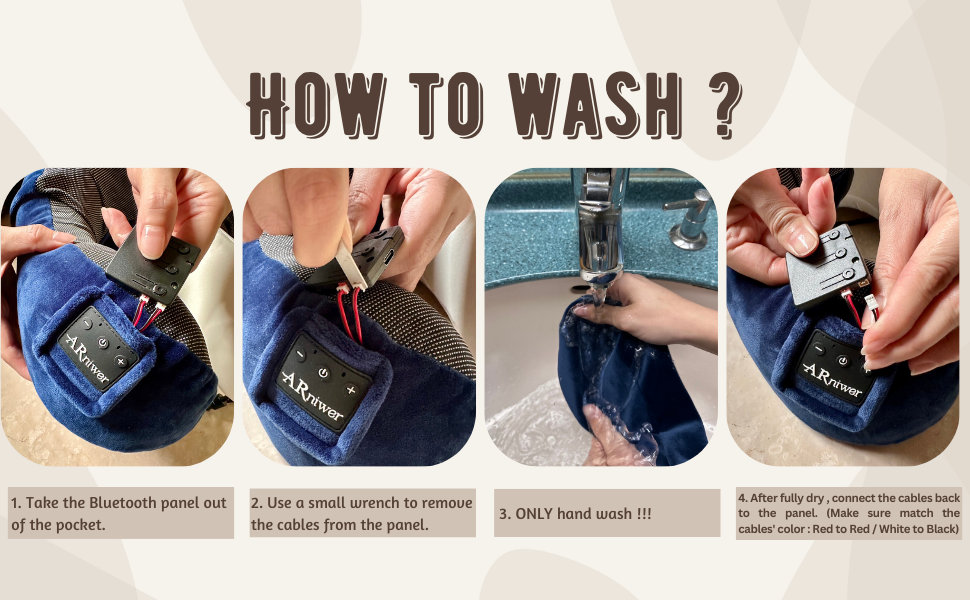 HOW TO WASH ?

ARniwer

ARniwer

ARniwer

1. Take the Bluetooth panel out of the pocket.

2. Use a small wrench to remove the cables from the panel.

3. ONLY hand wash !!!

4. After fully dry , connect the cables back to the panel. (Make sure match the cables' color : Red to Red / White to Black)