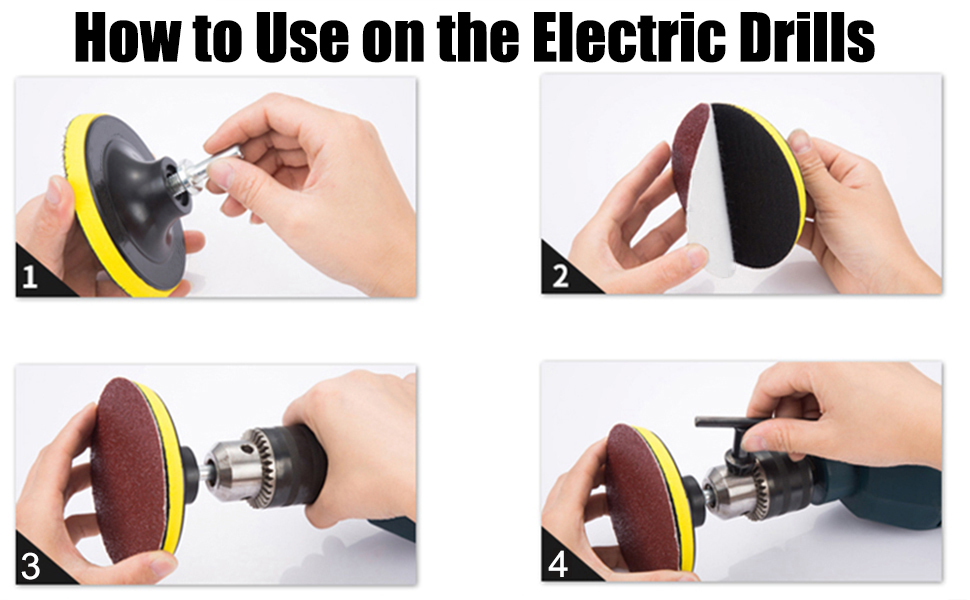 How to Use on the Electric Drills

1

2

3

4