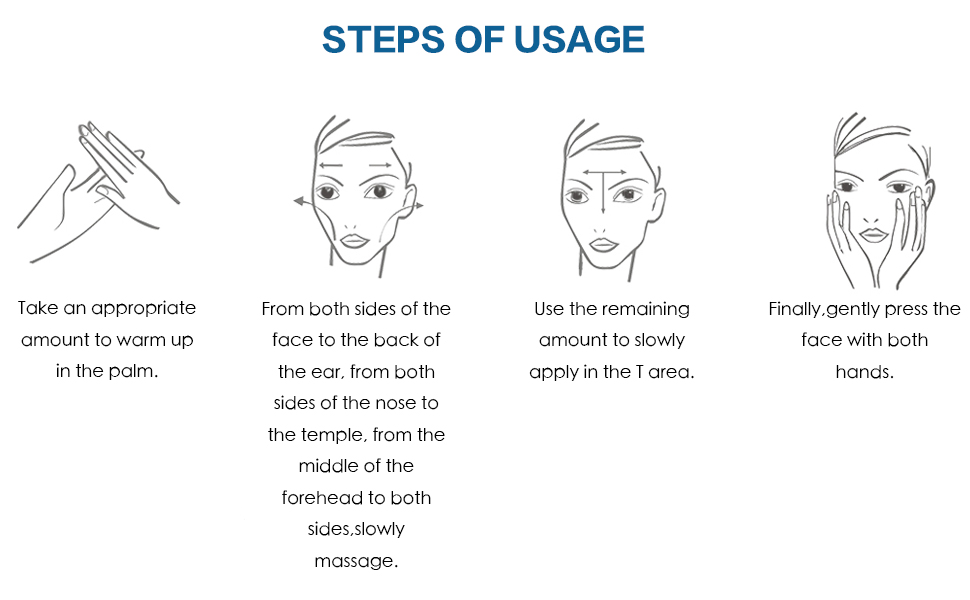 STEPS OF USAGE

Take an appropriate amount to warm up in the palm.

From both sides of the face to the back of the ear, from both sides of the nose to the temple, from the middle of the forehead to both sides,slowly massage.

Use the remaining amount to slowly apply in the T area.

Finally,gently press the face with both hands.