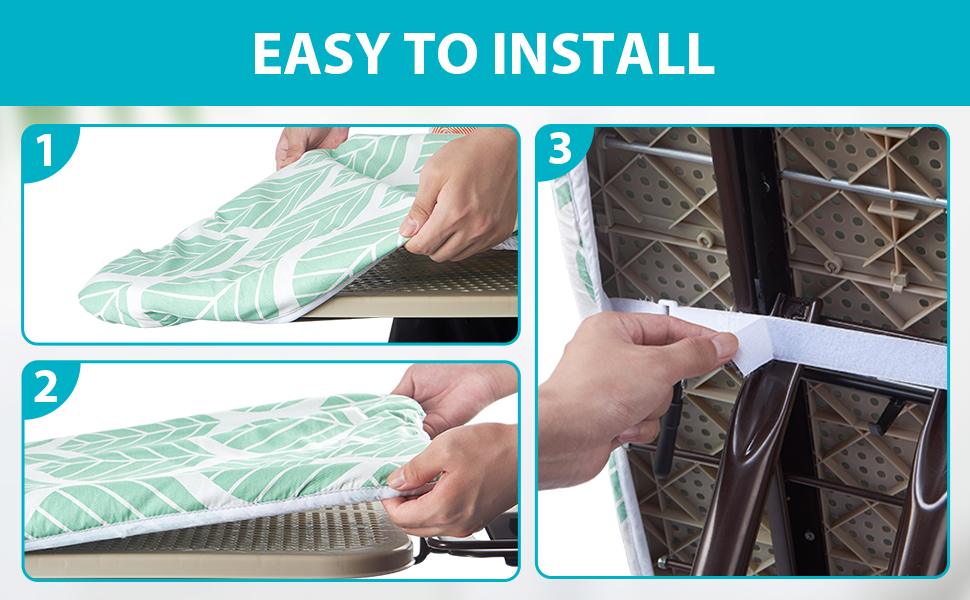 EASY TO INSTALL

1

2

3