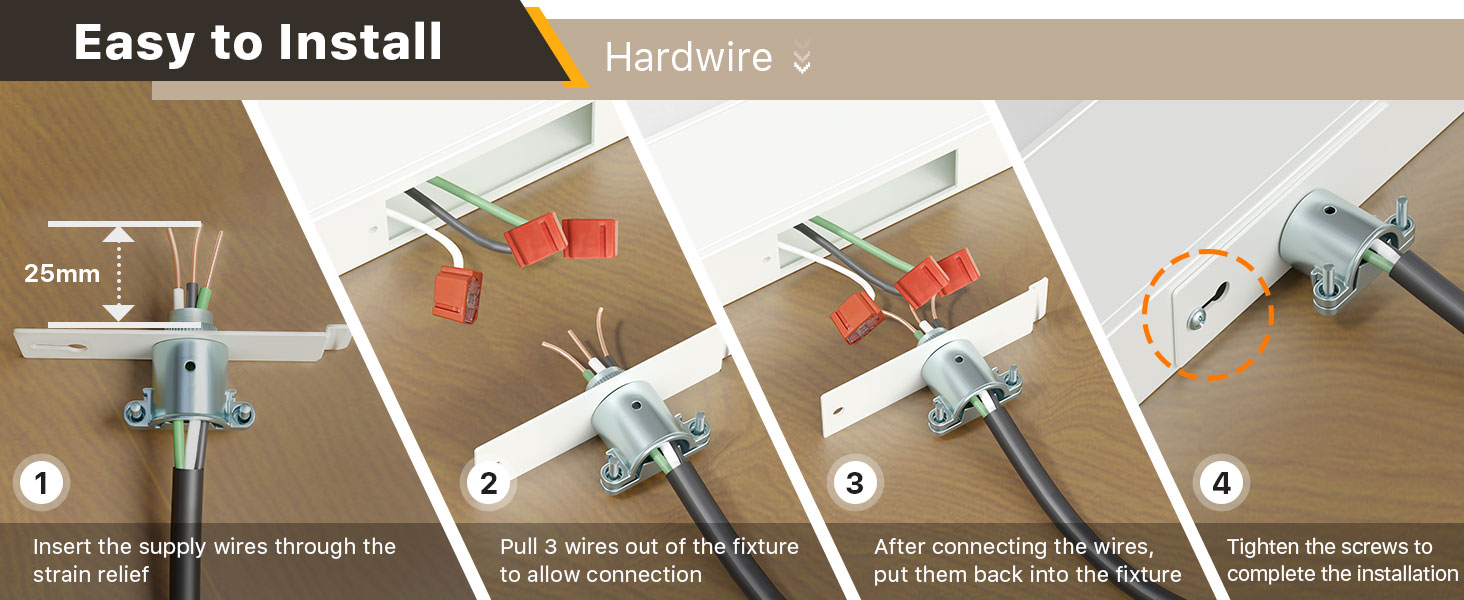 Easy to Install

Hardwire

25mm

1
Insert the supply wires through the strain relief

2
Pull 3 wires out of the fixture to allow connection

3
After connecting the wires, put them back into the fixture

4
Tighten the screws to complete the installation