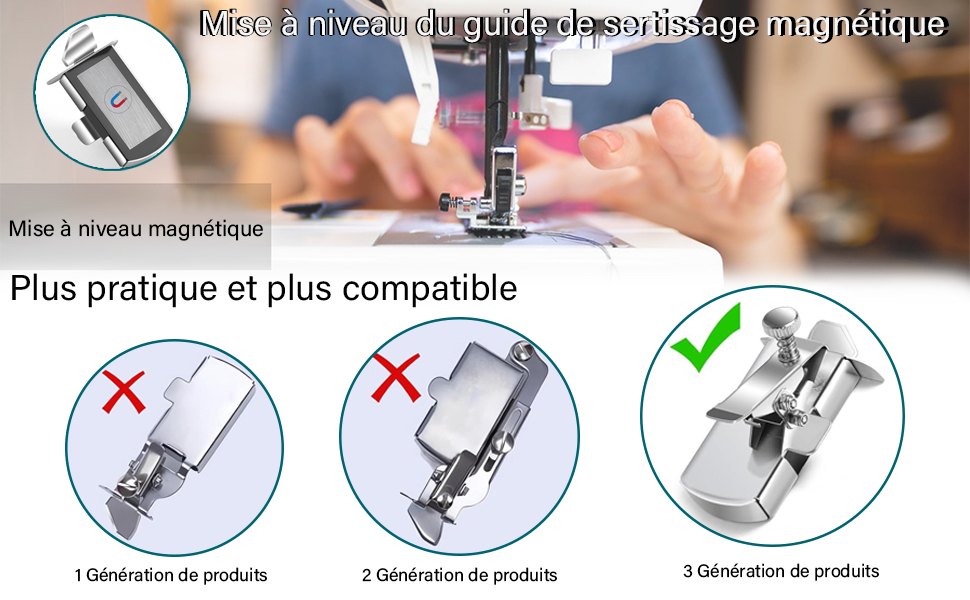 Mise à niveau du guide de sertissage magnétique

Mise à niveau magnétique

Plus pratique et plus compatible

1 Génération de produits

2 Génération de produits

3 Génération de produits