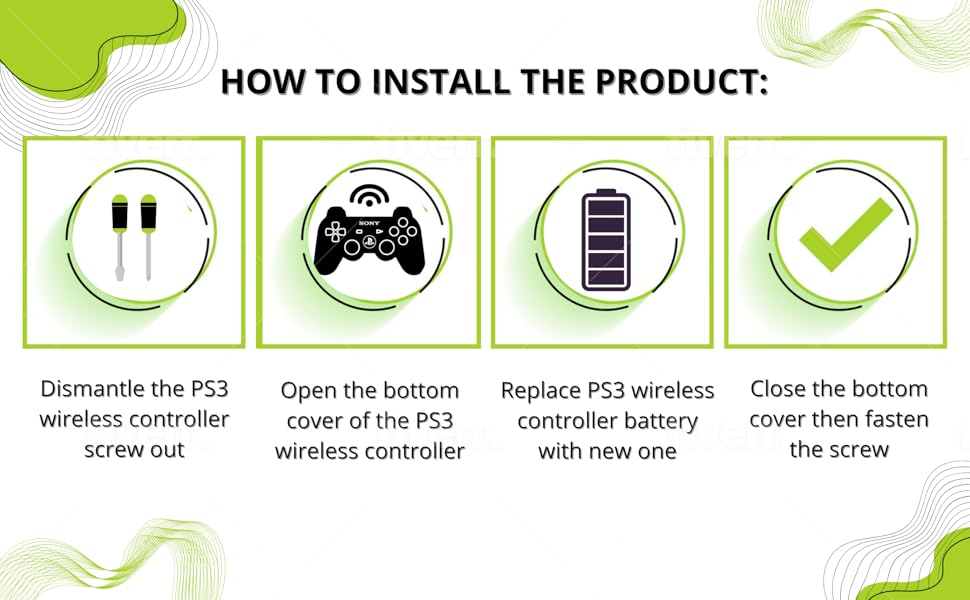 HOW TO INSTALL THE PRODUCT:

SONY

Dismantle the PS3 wireless controller screw out

Open the bottom cover of the PS3 wireless controller

Replace PS3 wireless controller battery with new one

Close the bottom cover then fasten the screw