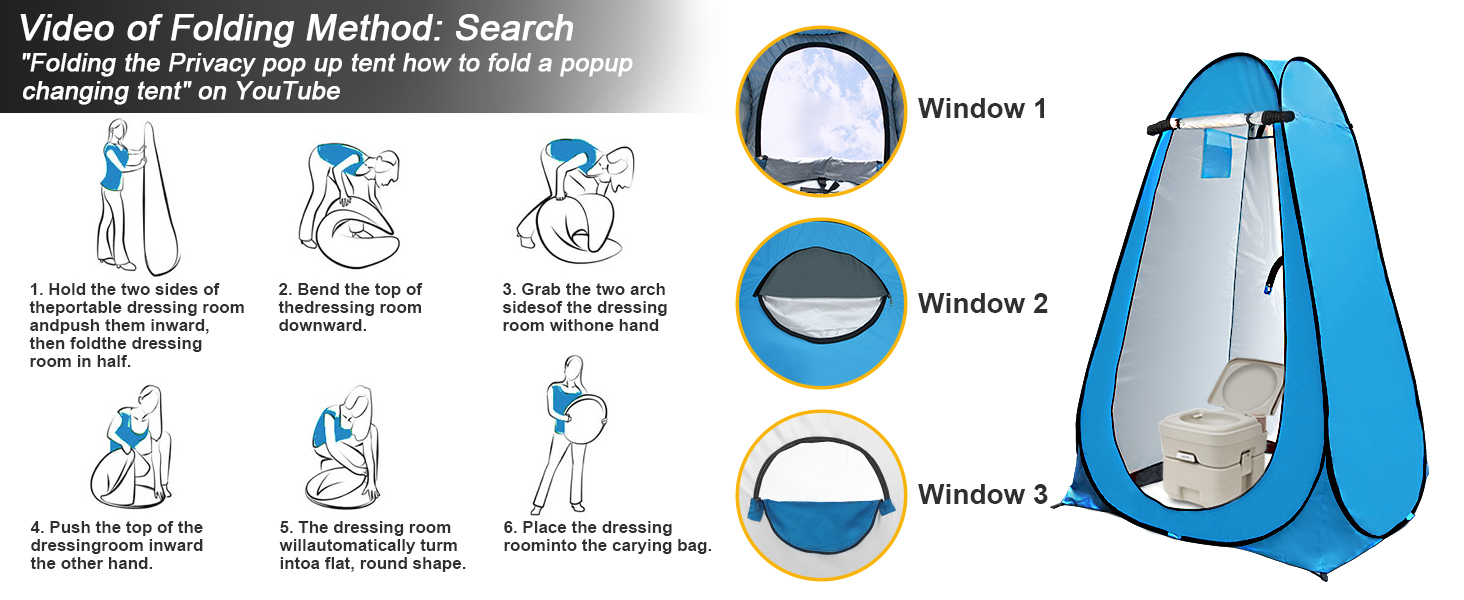 Video of Folding Method: Search
"Folding the Privacy pop up tent how to fold a popup changing tent" on YouTube

1. Hold the two sides of theportable dressing room andpush them inward, then foldthe dressing room in half.

2. Bend the top of thedressing room downward.

3. Grab the two arch sidesof the dressing room withone hand

4. Push the top of the dressingroom inward the other hand.

5. The dressing room willautomatically turm intoa flat, round shape.

6. Place the dressing roominto the carying bag.

Window 1

Window 2

Window 3