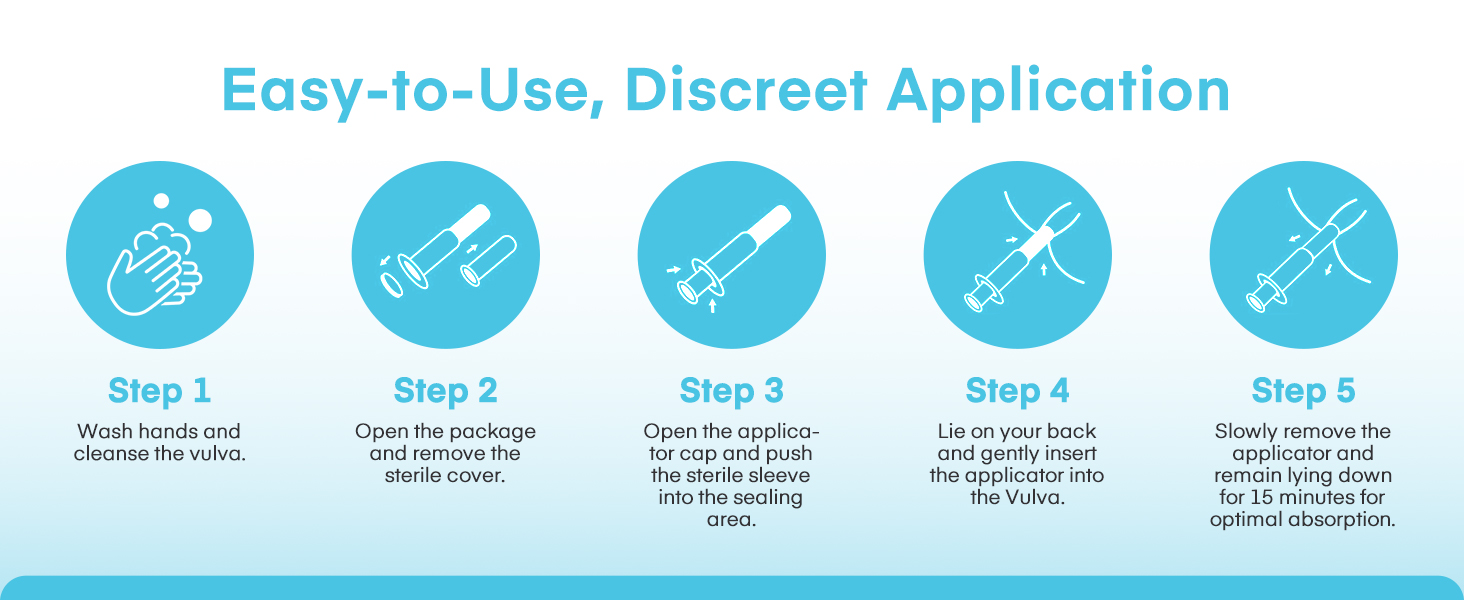 Easy-to-Use, Discreet Application

Step 1
Wash hands and cleanse the vulva.

Step 2
Open the package and remove the sterile cover.

Step 3
Open the applicator cap and push the sterile sleeve into the sealing area.

Step 4
Lie on your back and gently insert the applicator into the Vulva.

Step 5
Slowly remove the applicator and remain lying down for 15 minutes for optimal absorption.