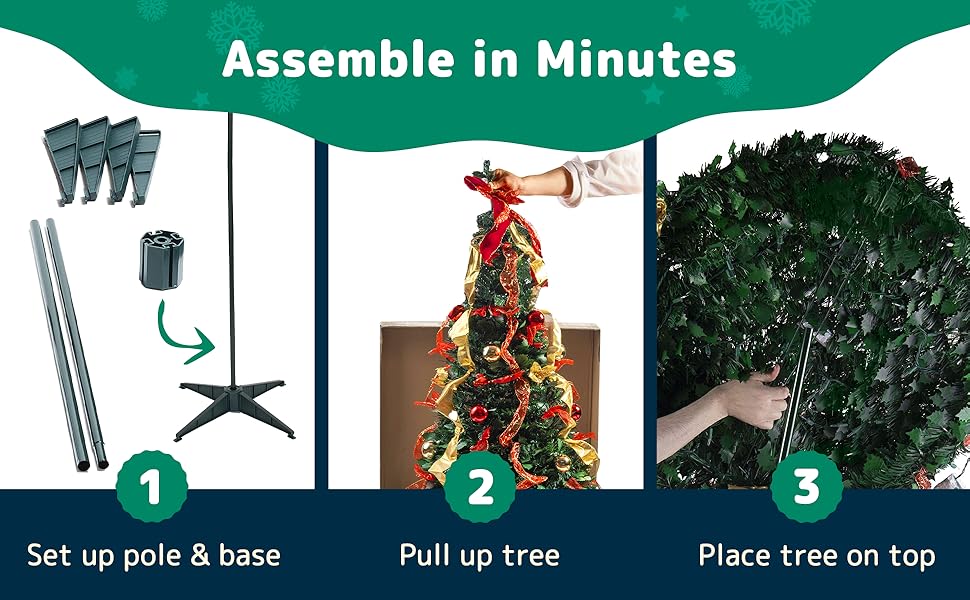 Assemble in Minutes

1
Set up pole & base

2
Pull up tree

3
Place tree on top