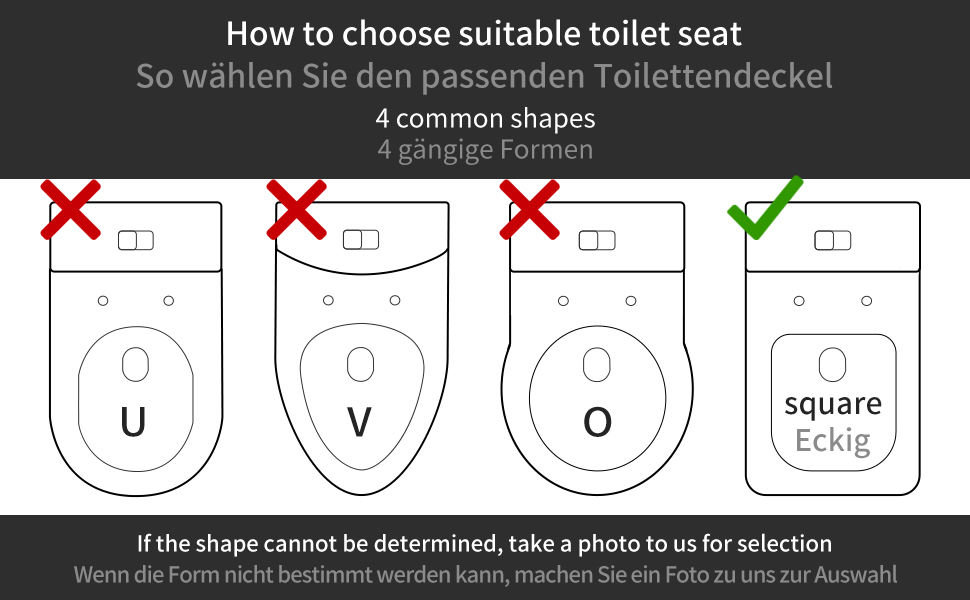 How to choose suitable toilet seat
So wählen Sie den passenden Toilettendeckel
4 common shapes
4 gängige Formen

U

V

O

square
Eckig

If the shape cannot be determined, take a photo to us for selection
Wenn die Form nicht bestimmt werden kann, machen Sie ein Foto zu uns zur Auswahl