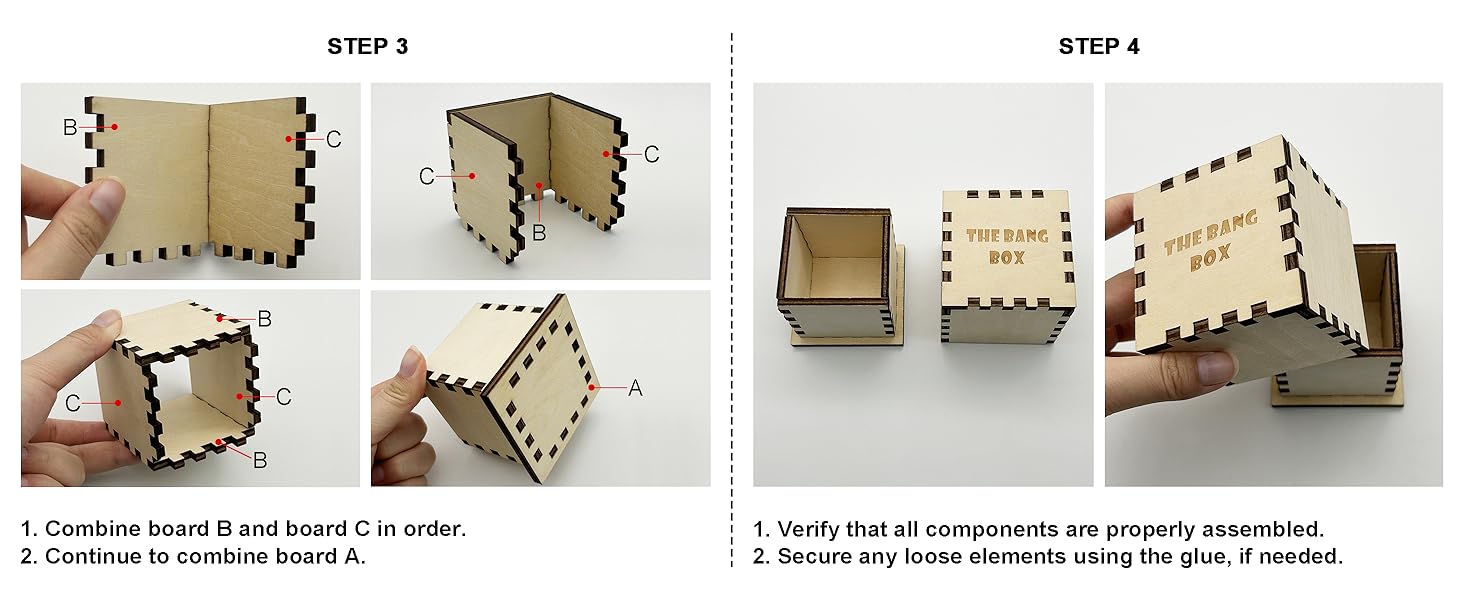 STEP 3

B
C

C
C
B

B
C
C
B

A

1. Combine board B and board C in order.
2. Continue to combine board A.

STEP 4

THE BANG BOX

THE BANG BOX

1. Verify that all components are properly assembled.
2. Secure any loose elements using the glue, if needed.