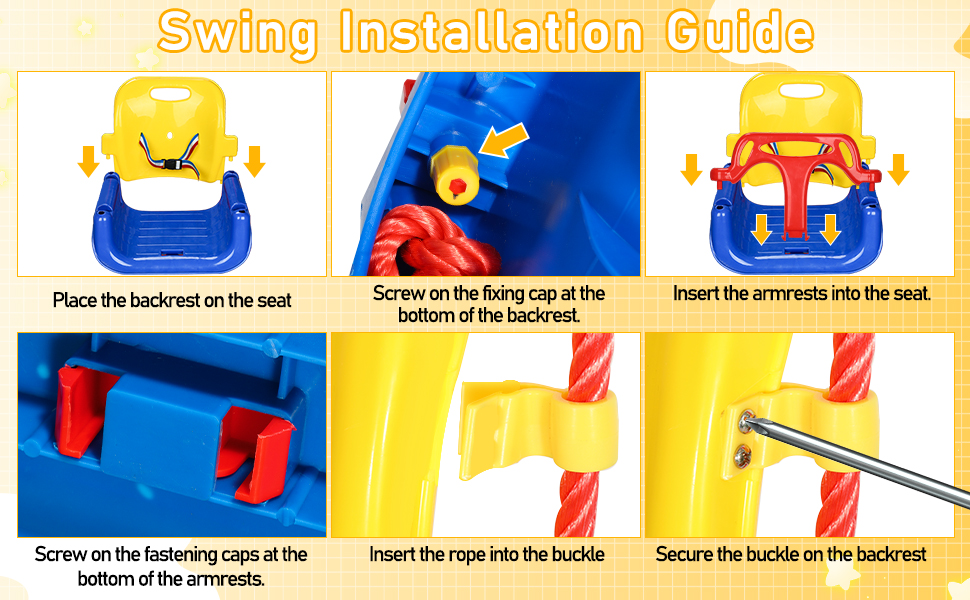 Swing Installation Guide

Place the backrest on the seat

Screw on the fixing cap at the bottom of the backrest.

Insert the armrests into the seat.

Screw on the fastening caps at the bottom of the armrests.

Insert the rope into the buckle

Secure the buckle on the backrest