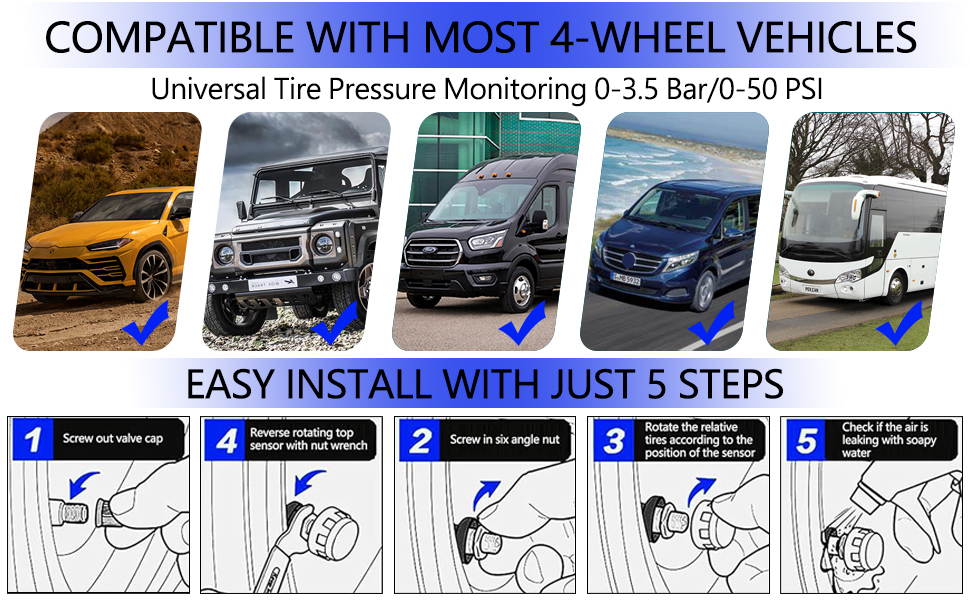 COMPATIBLE WITH MOST 4-WHEEL VEHICLES

Universal Tire Pressure Monitoring 0-3.5 Bar/0-50 PSI

EASY INSTALL WITH JUST 5 STEPS

1 Screw out valve cap

4 Reverse rotating top sensor with nut wrench

2 Screw in six angle nut

3 Rotate the relative tires according to the position of the sensor

5 Check if the air is leaking with soapy water