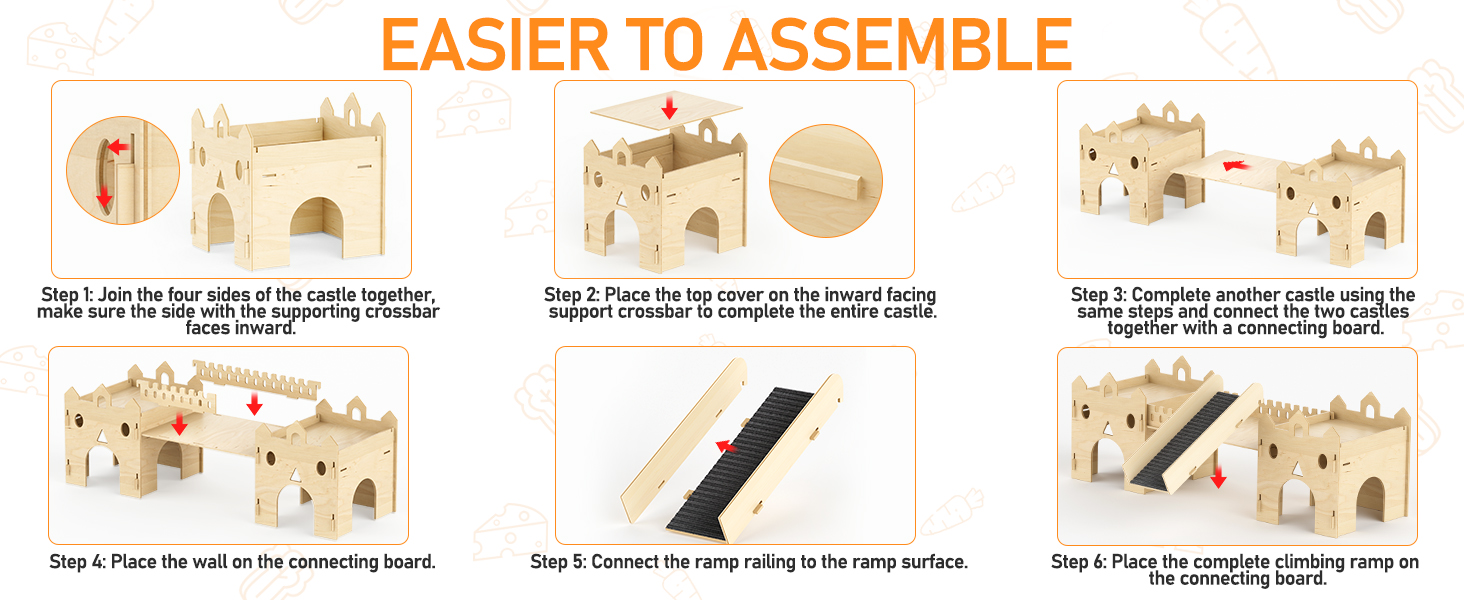 EASIER TO ASSEMBLE

Step 1: Join the four sides of the castle together, make sure the side with the supporting crossbar faces inward.

Step 2: Place the top cover on the inward facing support crossbar to complete the entire castle.

Step 3: Complete another castle using the same steps and connect the two castles together with a connecting board.

Step 4: Place the wall on the connecting board.

Step 5: Connect the ramp railing to the ramp surface.

Step 6: Place the complete climbing ramp on the connecting board.