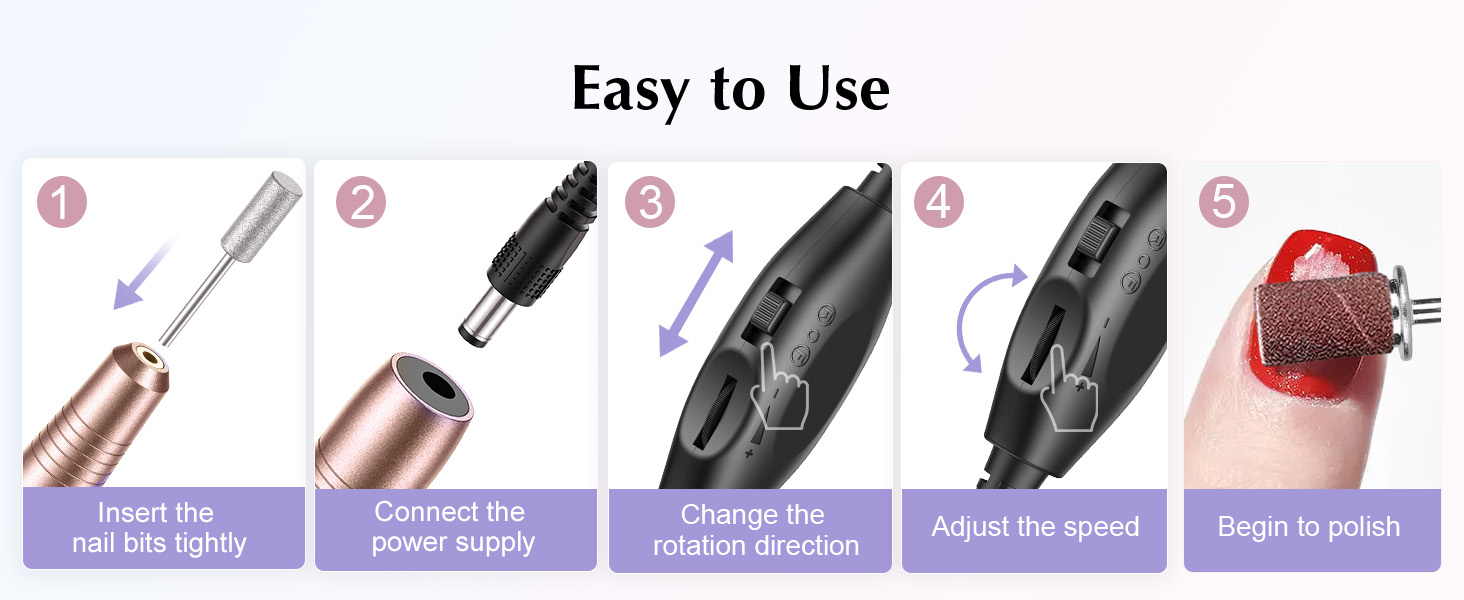 Easy to Use

1
Insert the nail bits tightly

2
Connect the power supply

3
Change the rotation direction

4
Adjust the speed

5
Begin to polish