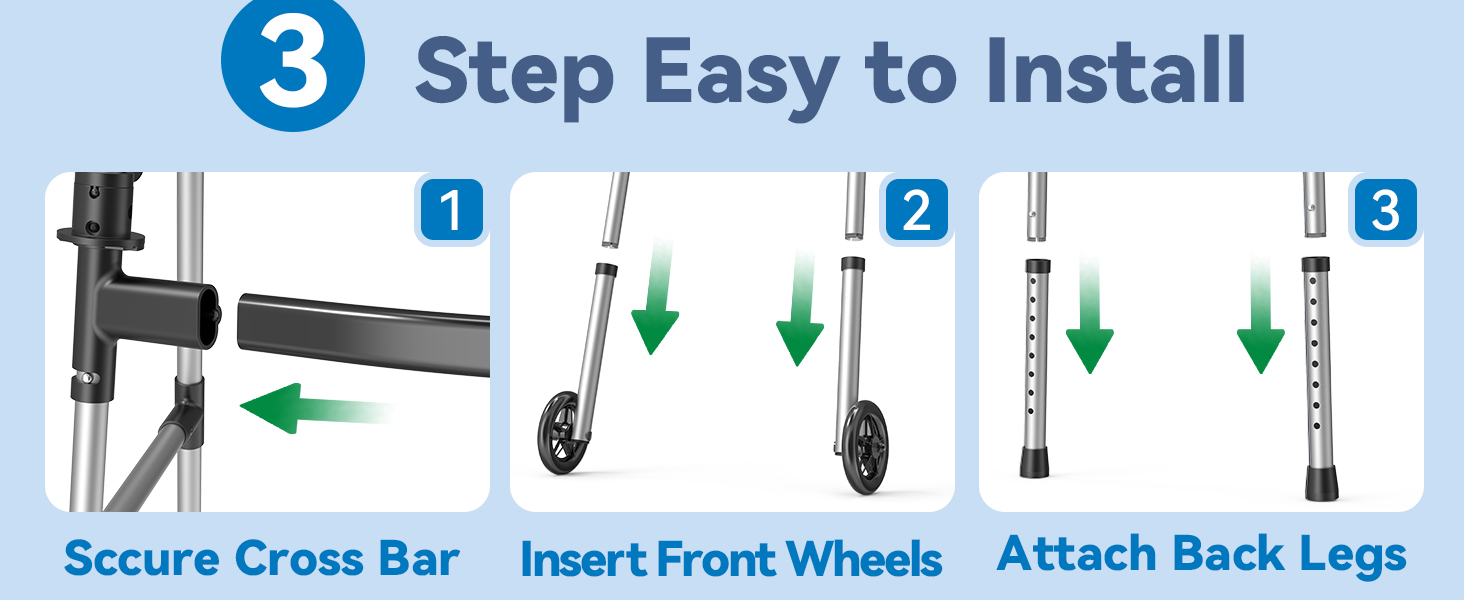 3 Step Easy to Install

1

Sccure Cross Bar

2

Insert Front Wheels

3

Attach Back Legs