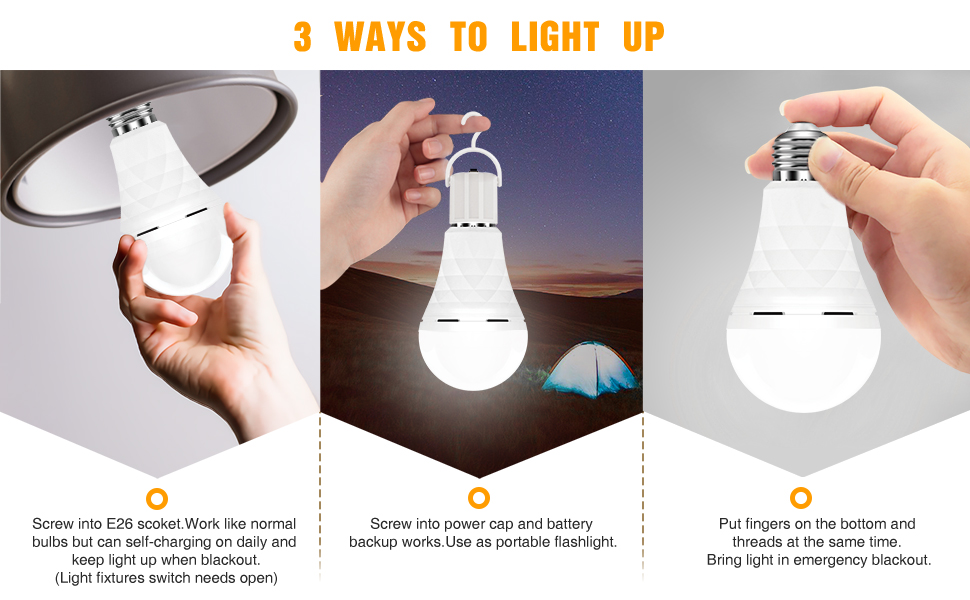 3 WAYS TO LIGHT UP

Screw into E26 scoket.Work like normal bulbs but can self-charging on daily and keep light up when blackout. (Light fixtures switch needs open)

Screw into power cap and battery backup works.Use as portable flashlight.

Put fingers on the bottom and threads at the same time. Bring light in emergency blackout.