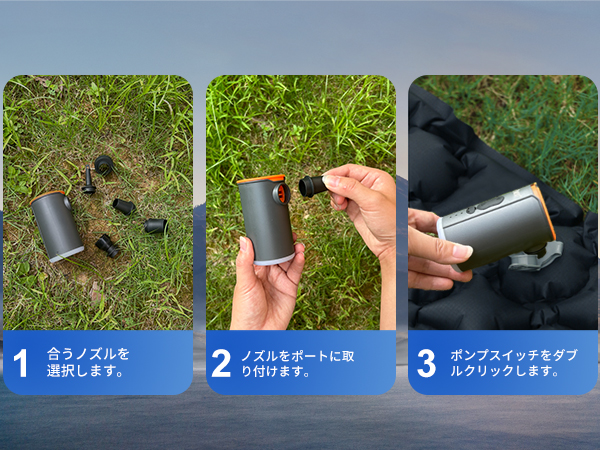 1 合うノズルを選択します。

2 ノズルをポートに取り付けます。

3 ポンプスイッチをダブルクリックします。