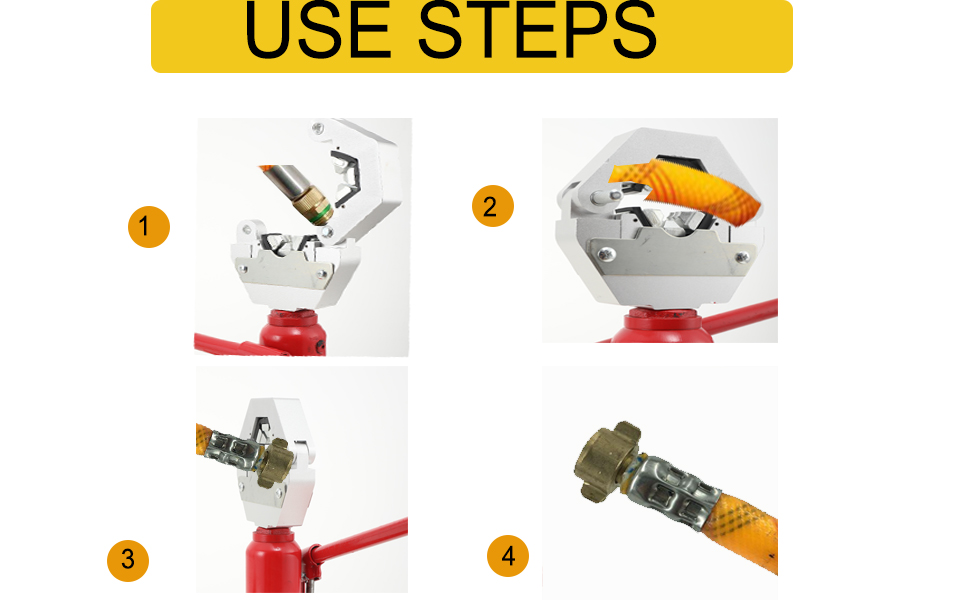 USE STEPS

1

2

3

4