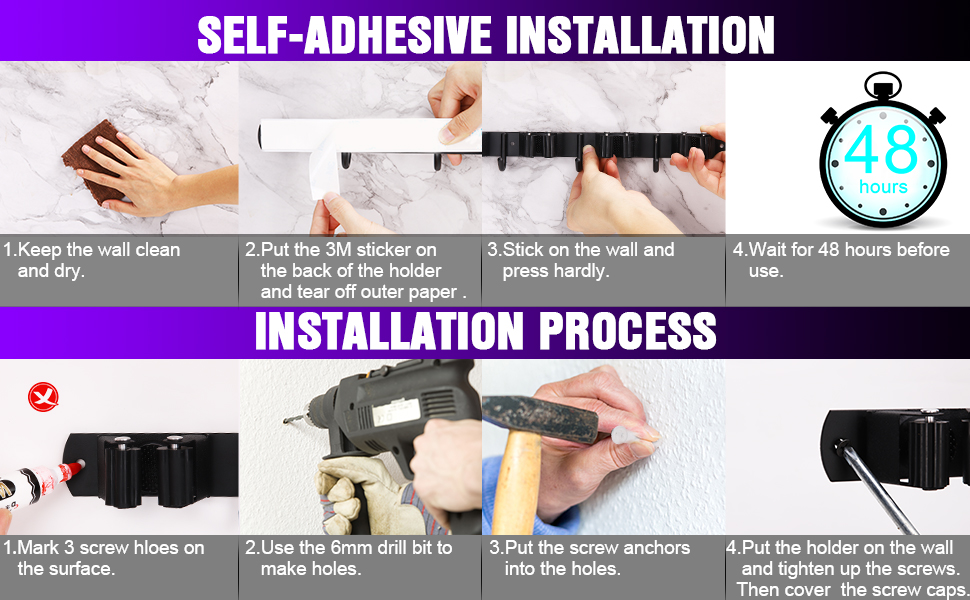 SELF-ADHESIVE INSTALLATION

48 hours

1.Keep the wall clean and dry.

2.Put the 3M sticker on the back of the holder and tear off outer paper .

3.Stick on the wall and press hardly.

4.Wait for 48 hours before use.

INSTALLATION PROCESS

1.Mark 3 screw hloes on the surface.

2.Use the 6mm drill bit to make holes.

3.Put the screw anchors into the holes.

4.Put the holder on the wall and tighten up the screws. Then cover the screw caps.