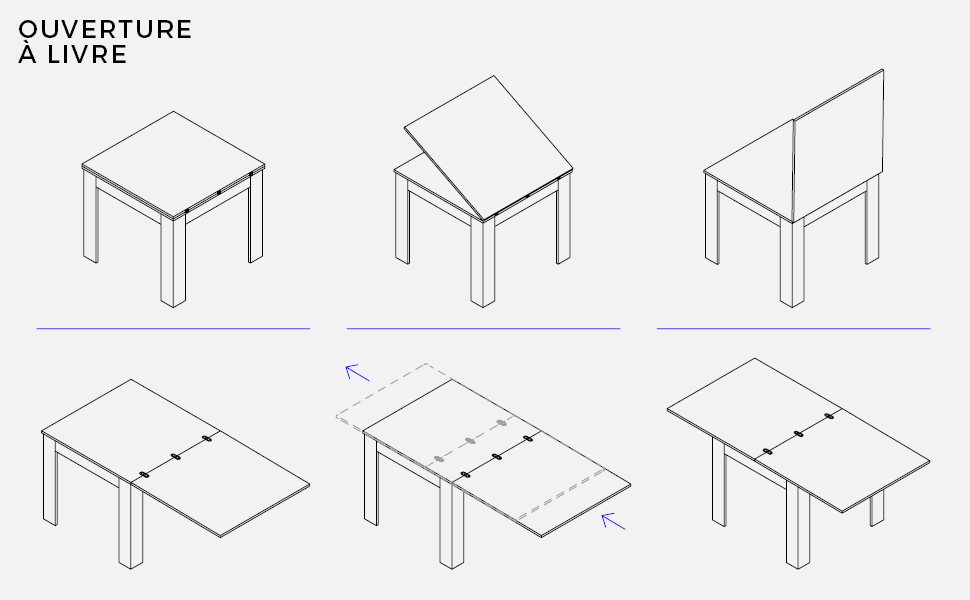 OUVERTURE
À LIVRE