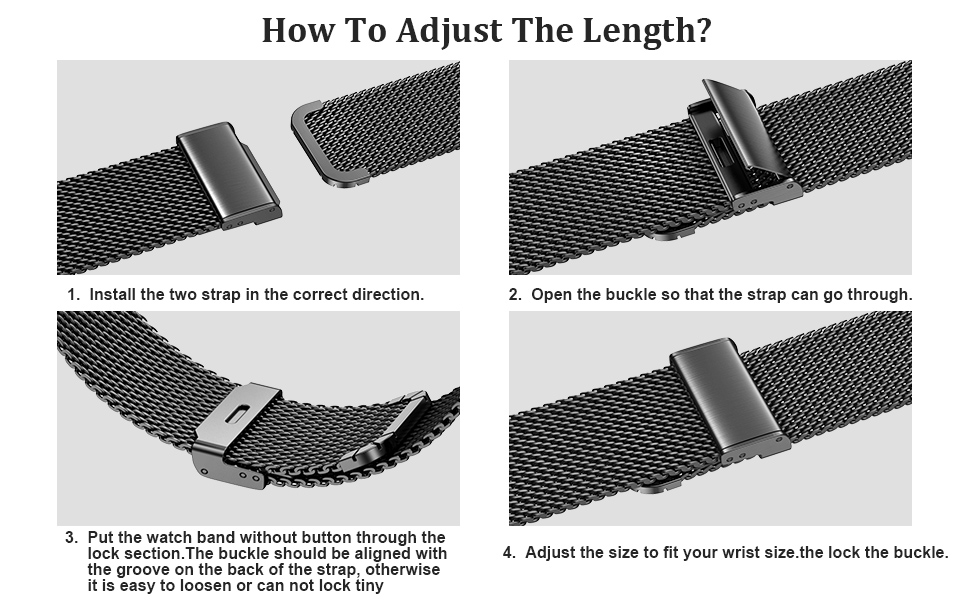 How To Adjust The Length?

1. Install the two strap in the correct direction.

2. Open the buckle so that the strap can go through.

3. Put the watch band without button through the lock section.The buckle should be aligned with the groove on the back of the strap, otherwise it is easy to loosen or can not lock tiny

4. Adjust the size to fit your wrist size.the lock the buckle.