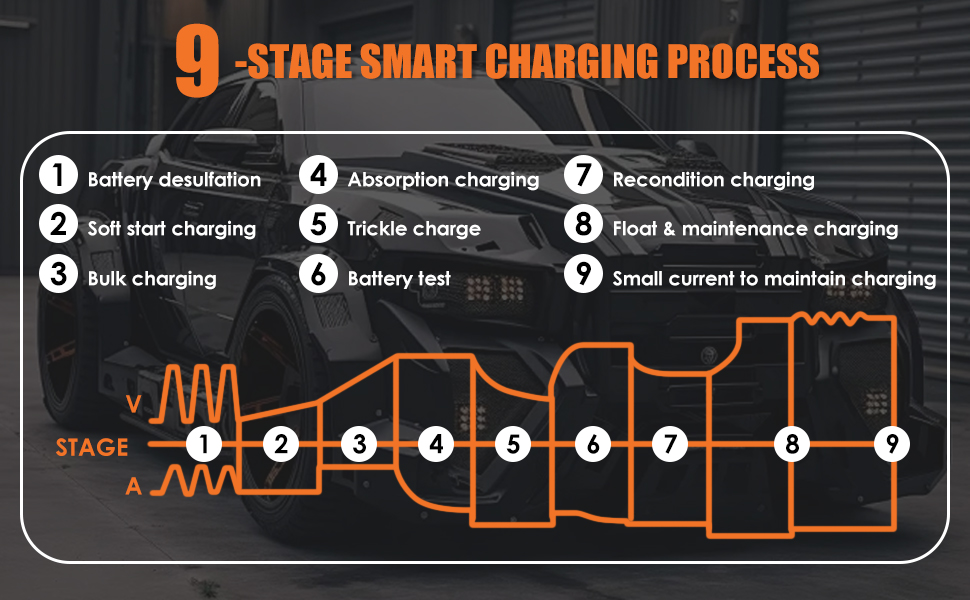 9 -STAGE SMART CHARGING PROCESS

1 Battery desulfation
2 Soft start charging
3 Bulk charging
4 Absorption charging
5 Trickle charge
6 Battery test
7 Recondition charging
8 Float & maintenance charging
9 Small current to maintain charging

V
STAGE 1 2 3 4 5 6 7 8 9
A