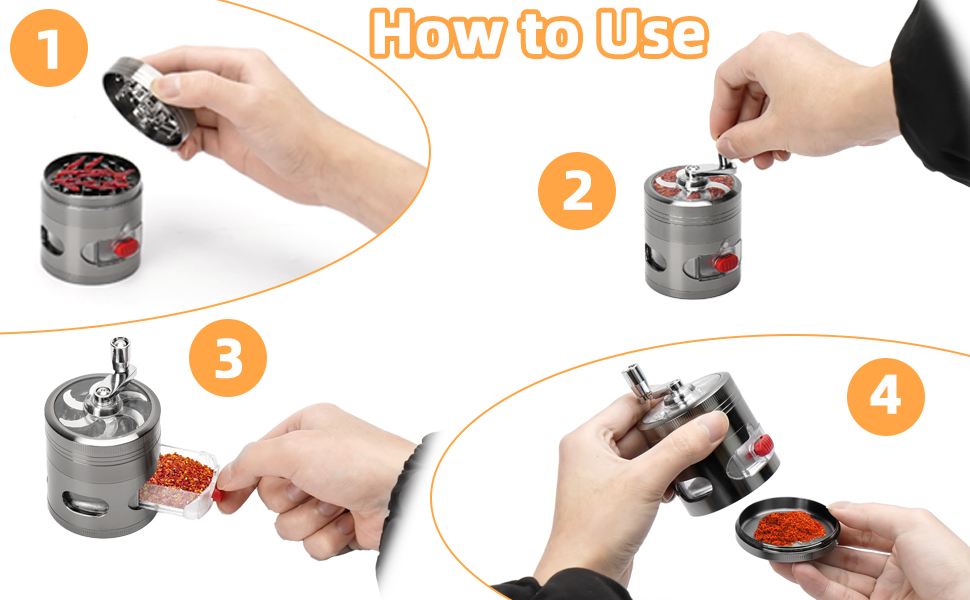 How to Use

1

2

3

4