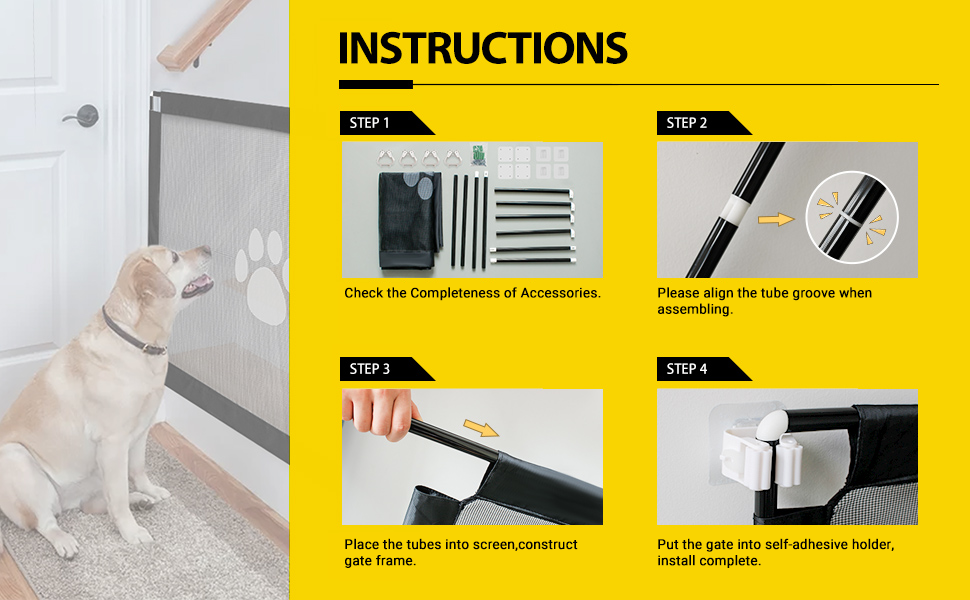 INSTRUCTIONS

STEP 1

Check the Completeness of Accessories.

STEP 2

Please align the tube groove when assembling.

STEP 3

Place the tubes into screen,construct gate frame.

STEP 4

Put the gate into self-adhesive holder, install complete.