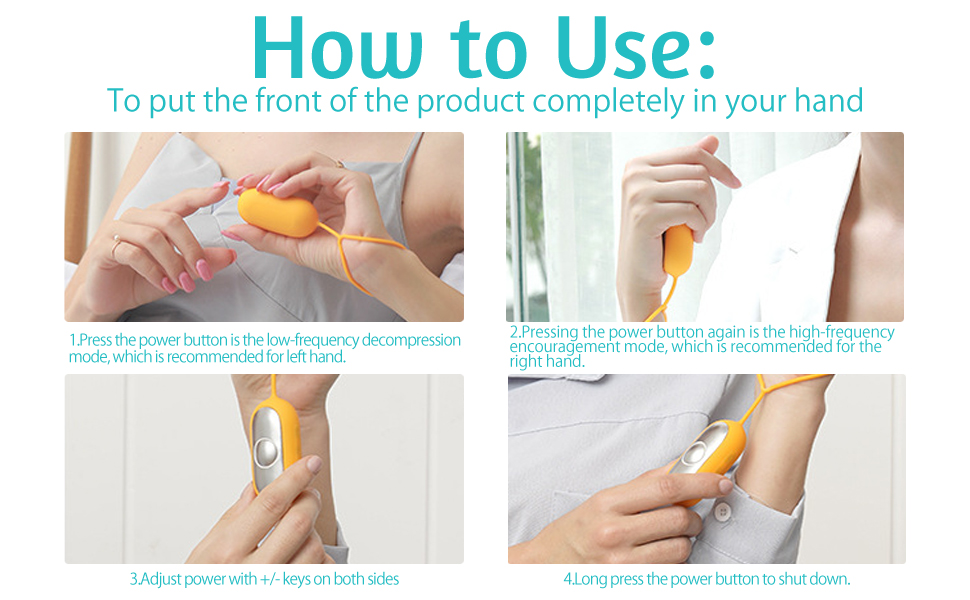 How to Use:
To put the front of the product completely in your hand

1.Press the power button is the low-frequency decompression mode, which is recommended for left hand.

2.Pressing the power button again is the high-frequency encouragement mode, which is recommended for the right hand.

3.Adjust power with +/- keys on both sides

4.Long press the power button to shut down.